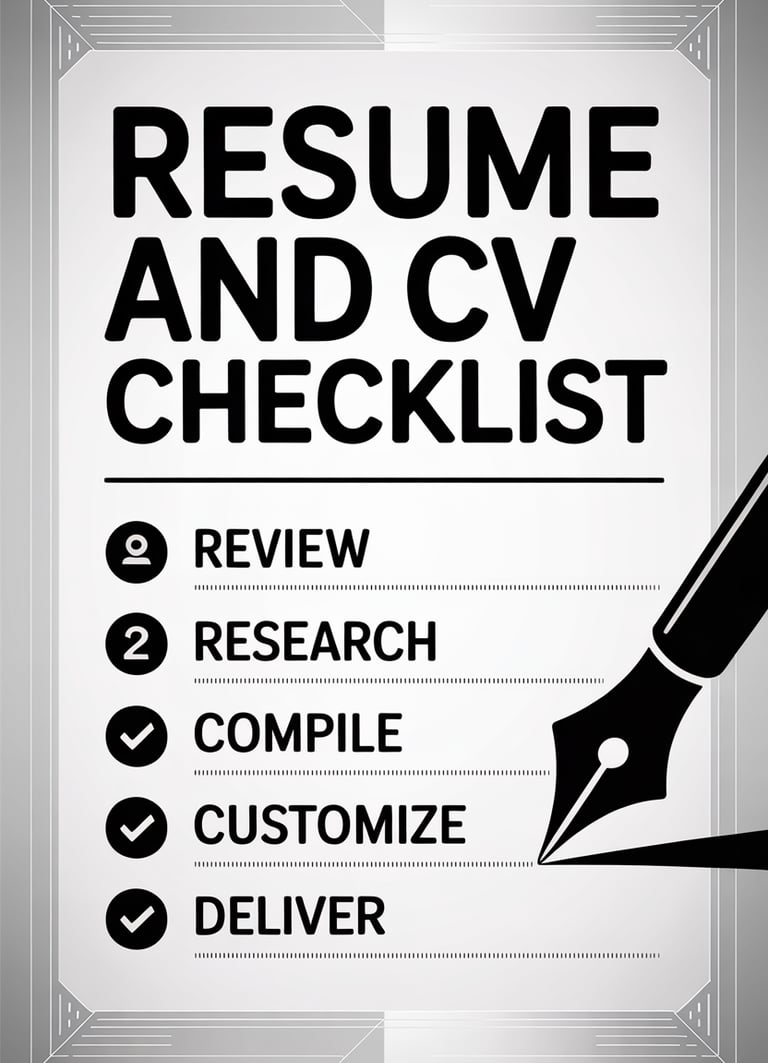 RESUME AND CV CHECKLIST

REVIEW

2 RESEARCH

COMPILE

CUSTOMIZE

DELIVER