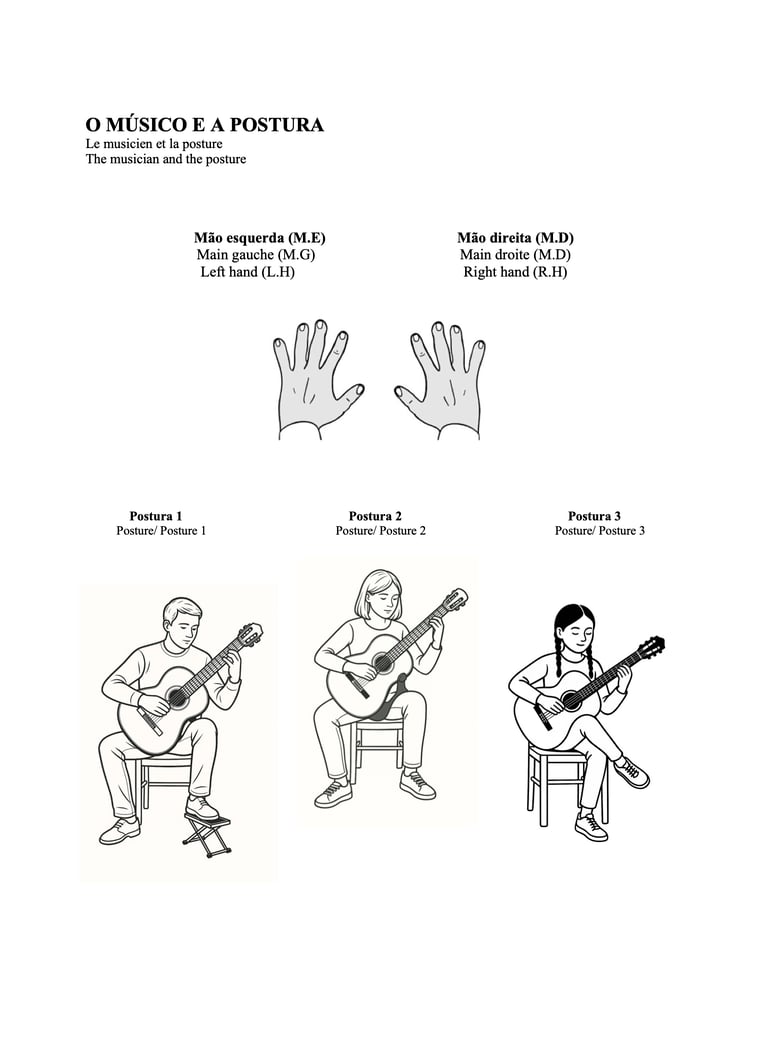 O MÚSICO E A POSTURA
Le musicien et la posture
The musician and the posture

Mão esquerda (M.E)
Main gauche (M.G)
Left hand (L.H)

Mão direita (M.D)
Main droite (M.D)
Right hand (R.H)

Postura 1
Posture/ Posture 1

Postura 2
Posture/ Posture 2

Postura 3
Posture/ Posture 3