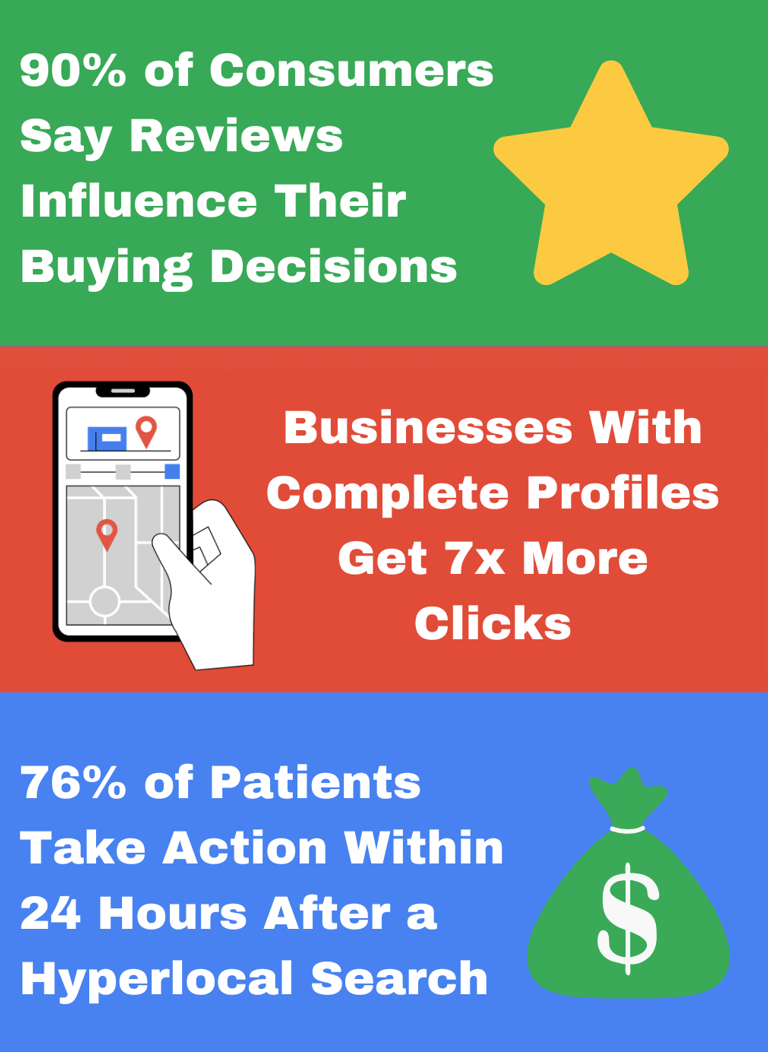 90% of Consumers Say Reviews Influence Their Buying Decisions

Businesses With Complete Profiles Get 7x More Clicks

76% of Patients Take Action Within 24 Hours After a Hyperlocal Search

$