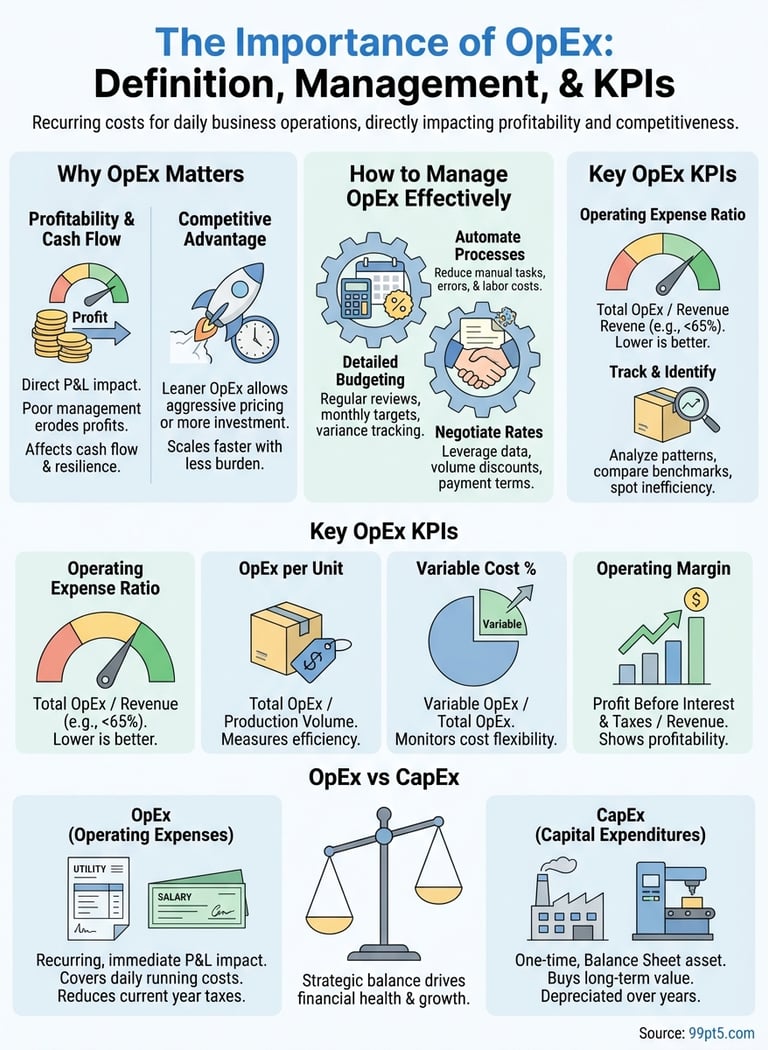 The Importance of OpEx:
Definition, Management, & KPIs

Recurring costs for daily business operations, directly impacting profitability and competitiveness.

Why OpEx Matters

Profitability & Cash Flow

Profit

Direct P&L impact.
Poor management erodes profits.
Affects cash flow & resilience.

Competitive Advantage

Leaner OpEx allows aggressive pricing or more investment.
Scales faster with less burden.

How to Manage OpEx Effectively

Automate Processes
Reduce manual tasks, errors, & labor costs.

Detailed Budgeting
Regular reviews, monthly targets, variance tracking.

Negotiate Rates
Leverage data, volume discounts, payment terms.

Key OpEx KPIs

Operating Expense Ratio

Total OpEx / Revenue Revene (e.g., <65%).
Lower is better.

Track & Identify

Analyze patterns, compare benchmarks, spot inefficiency.

Key OpEx KPIs

Operating Expense Ratio

Total OpEx / Revenue (e.g., <65%).
Lower is better.

OpEx per Unit

Total OpEx / Production Volume.
Measures efficiency.

Variable Cost %

Variable

Variable OpEx / Total OpEx.
Monitors cost flexibility.

Operating Margin

Profit Before Interest & Taxes / Revenue.
Shows profitability.

OpEx vs CapEx

OpEx
(Operating Expenses)

UTILITY

SALARY

Recurring, immediate P&L impact.
Covers daily running costs.
Reduces current year taxes.

Strategic balance drives financial health & growth.

CapEx
(Capital Expenditures)

One-time, Balance Sheet asset.
Buys long-term value.
Depreciated over years.

Source: 99pt5.com