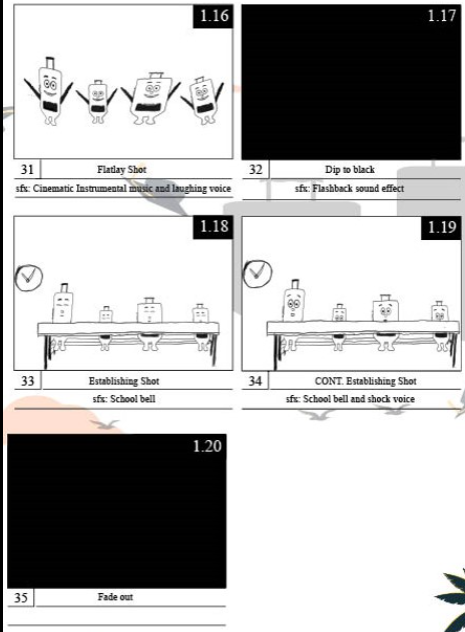 1.16

31 Flatlay Shot

sfx: Cinematic Instrumental music and laughing voice

1.17

32 Dip to black

sfx: Flashback sound effect

1.18

33 Establishing Shot

sfx: School bell

1.19

34 CONT. Establishing Shot

sfx: School bell and shock voice

1.20

35 Fade out