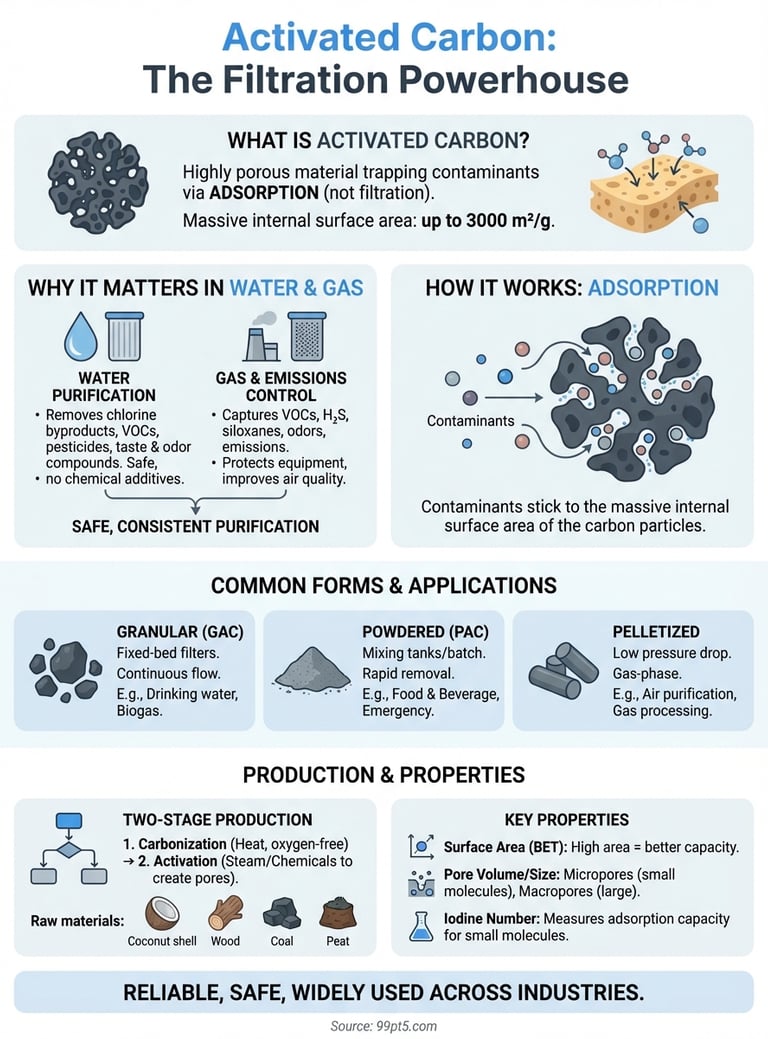 Activated Carbon:
The Filtration Powerhouse

WHAT IS ACTIVATED CARBON?

Highly porous material trapping contaminants via ADSORPTION (not filtration).

Massive internal surface area: up to 3000 m²/g.

WHY IT MATTERS IN WATER & GAS

WATER PURIFICATION
• Removes chlorine byproducts, VOCs, pesticides, taste & odor compounds. Safe,
• no chemical additives.

GAS & EMISSIONS CONTROL
• Captures VOCs, $H_2S$, siloxanes, odors, emissions.
• Protects equipment, improves air quality.

SAFE, CONSISTENT PURIFICATION

HOW IT WORKS: ADSORPTION

Contaminants

Contaminants stick to the massive internal surface area of the carbon particles.

COMMON FORMS & APPLICATIONS

GRANULAR (GAC)
Fixed-bed filters.
Continuous flow.
E.g., Drinking water, Biogas.

POWDERED (PAC)
Mixing tanks/batch.
Rapid removal.
E.g., Food & Beverage, Emergency.

PELLETIZED
Low pressure drop.
Gas-phase.
E.g., Air purification, Gas processing.

PRODUCTION & PROPERTIES

TWO-STAGE PRODUCTION
1. Carbonization (Heat, oxygen-free) → 2. Activation (Steam/Chemicals to create pores).

Raw materials: Coconut shell Wood Coal Peat

KEY PROPERTIES
Surface Area (BET): High area = better capacity.
Pore Volume/Size: Micropores (small molecules), Macropores (large).
Iodine Number: Measures adsorption capacity for small molecules.

RELIABLE, SAFE, WIDELY USED ACROSS INDUSTRIES.

Source: 99pt5.com