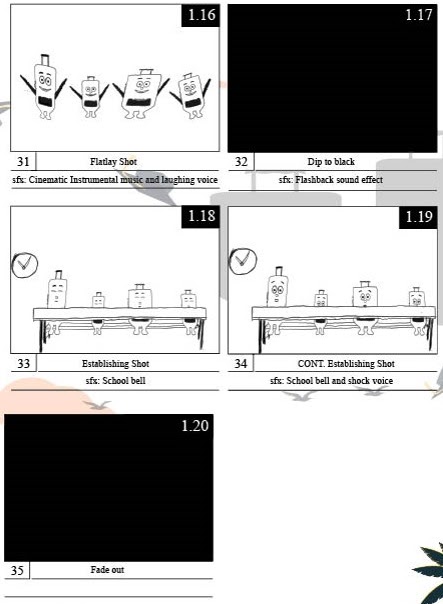 1.16

31 Flatlay Shot

sfx: Cinematic Instrumental music and laughing voice

1.17

32 Dip to black

sfx: Flashback sound effect

1.18

33 Establishing Shot

sfx: School bell

1.19

34 CONT. Establishing Shot

sfx: School bell and shock voice

1.20

35 Fade out