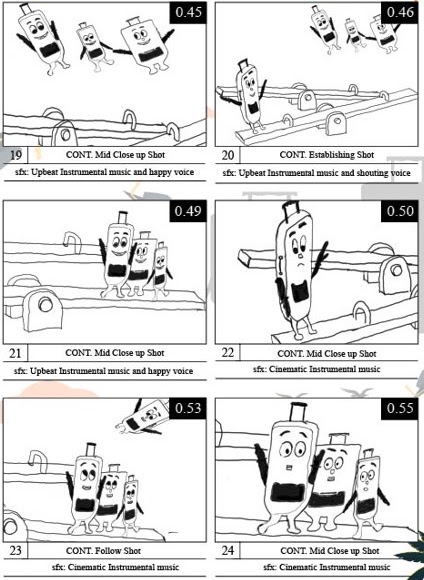 0.45

19 CONT. Mid Close up Shot

sfx: Upbeat Instrumental music and happy voice

0.46

20 CONT. Establishing Shot

sfx: Upbeat Instrumental music and shouting voice

0.49

21 CONT. Mid Close up Shot

sfx: Upbeat Instrumental music and happy voice

0.50

22 CONT. Mid Close up Shot

sfx: Cinematic Instrumental music

0.53

23 CONT. Follow Shot

sfx: Cinematic Instrumental music

0.55

24 CONT. Mid Close up Shot

sfx: Cinematic Instrumental music