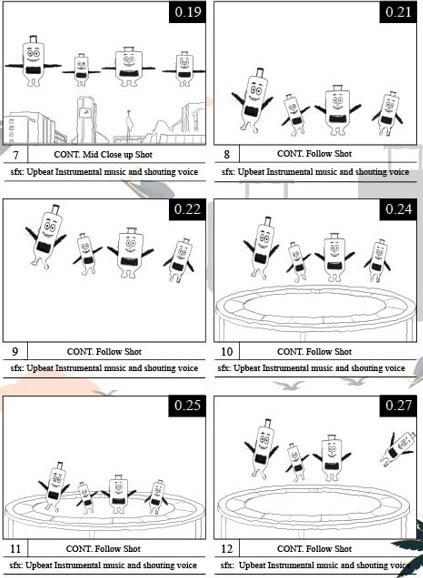 0.19

7 CONT. Mid Close up Shot

sfx: Upbeat Instrumental music and shouting voice

0.21

8 CONT. Follow Shot

sfx: Upbeat Instrumental music and shouting voice

0.22

9 CONT. Follow Shot

sfx: Upbeat Instrumental music and shouting voice

0.24

10 CONT. Follow Shot

sfx: Upbeat Instrumental music and shouting voice

0.25

11 CONT. Follow Shot

sfx: Upbeat Instrumental music and shouting voice

0.27

12 CONT. Follow Shot

sfx: Upbeat Instrumental music and shouting voice