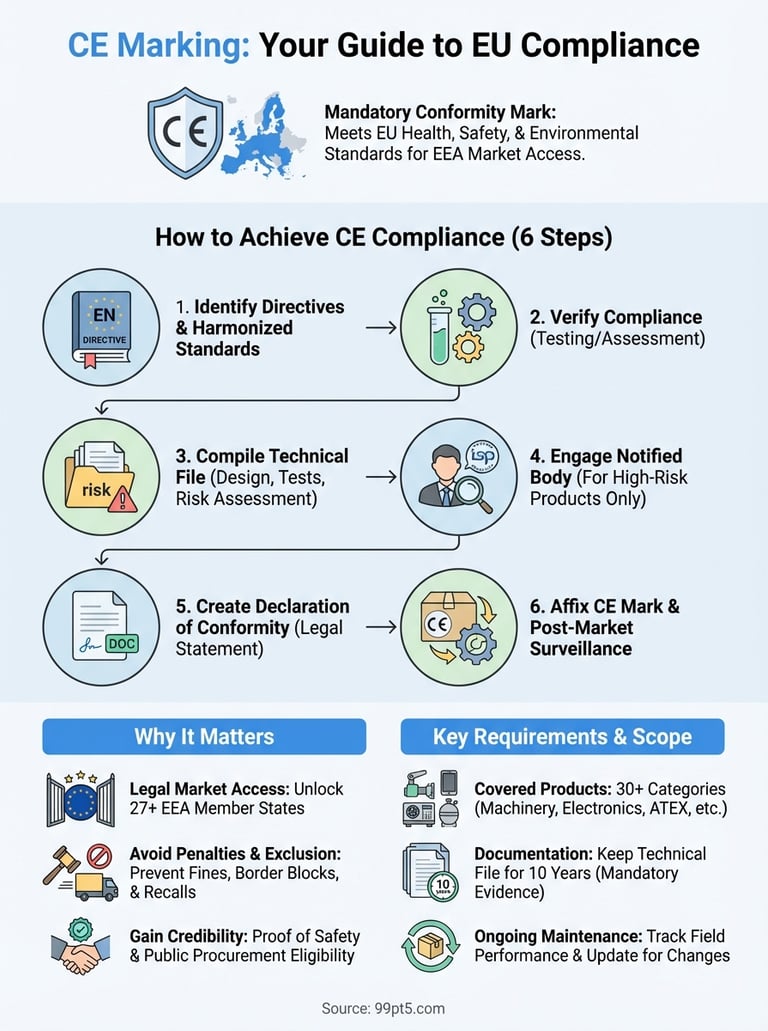 CE Marking: Your Guide to EU Compliance

CE

Mandatory Conformity Mark: Meets EU Health, Safety, & Environmental Standards for EEA Market Access.

How to Achieve CE Compliance (6 Steps)

EN DIRECTIVE

1. Identify Directives & Harmonized Standards

2. Verify Compliance (Testing/Assessment)

risk

3. Compile Technical File (Design, Tests, Risk Assessment)

isp

4. Engage Notified Body (For High-Risk Products Only)

DOC

5. Create Declaration of Conformity (Legal Statement)

CE

6. Affix CE Mark & Post-Market Surveillance

Why It Matters

Legal Market Access: Unlock 27+ EEA Member States

Avoid Penalties & Exclusion: Prevent Fines, Border Blocks, & Recalls

Gain Credibility: Proof of Safety & Public Procurement Eligibility

Key Requirements & Scope

Covered Products: 30+ Categories (Machinery, Electronics, ATEX, etc.)

10 years

Documentation: Keep Technical File for 10 Years (Mandatory Evidence)

Ongoing Maintenance: Track Field Performance & Update for Changes

Source: 99pt5.com