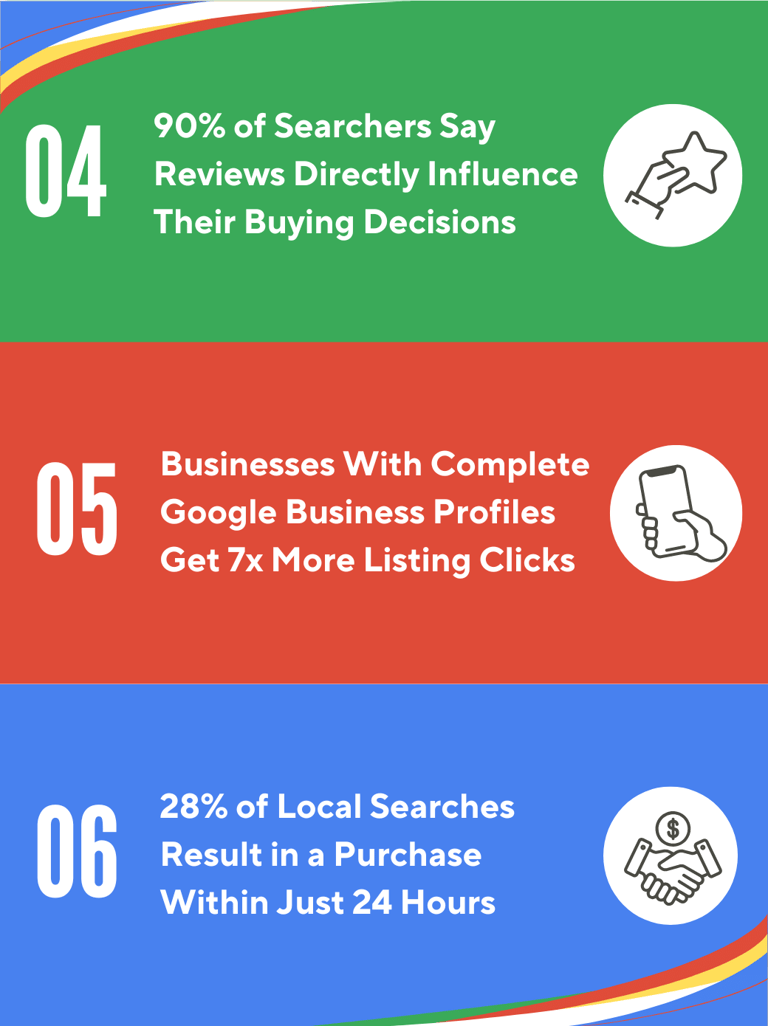 04

90% of Searchers Say Reviews Directly Influence Their Buying Decisions

05

Businesses With Complete Google Business Profiles Get 7x More Listing Clicks

06

28% of Local Searches Result in a Purchase Within Just 24 Hours

$