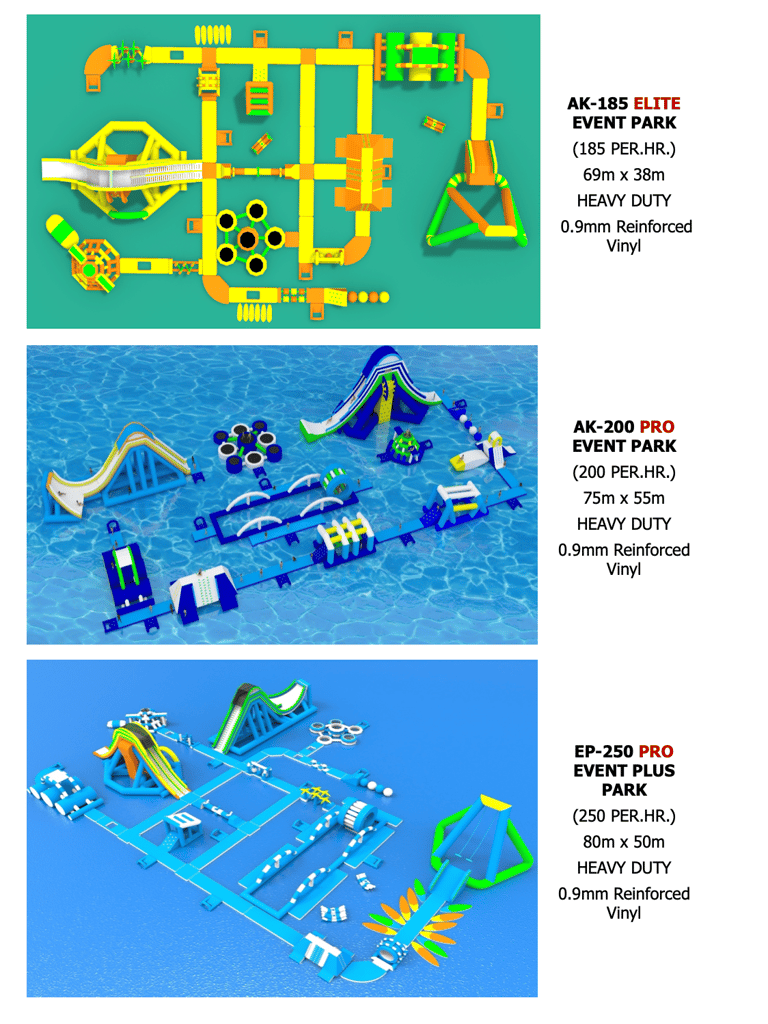 AK-185 ELITE
EVENT PARK
(185 PER.HR.)
69m x 38m
HEAVY DUTY
0.9mm Reinforced Vinyl

AK-200 PRO
EVENT PARK
(200 PER.HR.)
75m x 55m
HEAVY DUTY
0.9mm Reinforced Vinyl

EP-250 PRO
EVENT PLUS PARK
(250 PER.HR.)
80m x 50m
HEAVY DUTY
0.9mm Reinforced Vinyl