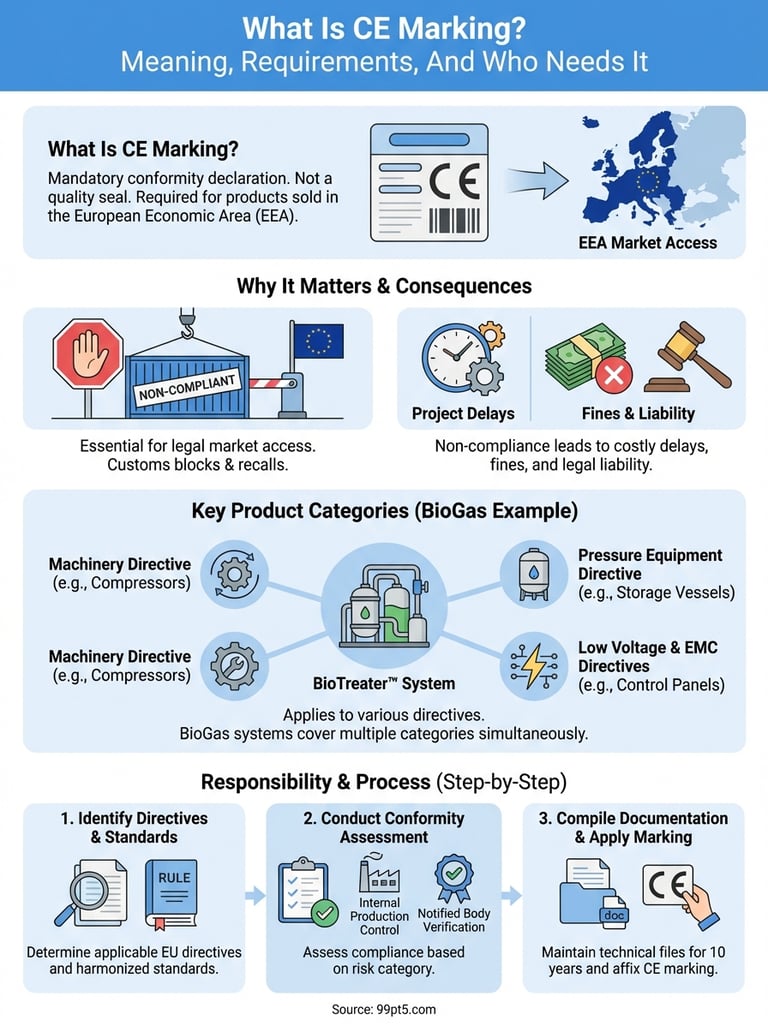 What Is CE Marking?
Meaning, Requirements, And Who Needs It

What Is CE Marking?
Mandatory conformity declaration. Not a quality seal. Required for products sold in the European Economic Area (EEA).

CE

EEA Market Access

Why It Matters & Consequences

NON-COMPLIANT

Essential for legal market access. Customs blocks & recalls.

Project Delays

Fines & Liability

Non-compliance leads to costly delays, fines, and legal liability.

Key Product Categories (BioGas Example)

Machinery Directive (e.g., Compressors)

Machinery Directive (e.g., Compressors)

BioTreater™ System

Pressure Equipment Directive (e.g., Storage Vessels)

Low Voltage & EMC Directives (e.g., Control Panels)

Applies to various directives.
BioGas systems cover multiple categories simultaneously.

Responsibility & Process (Step-by-Step)

1. Identify Directives & Standards

RULE

Determine applicable EU directives and harmonized standards.

2. Conduct Conformity Assessment

Internal Production Control

Notified Body Verification

Assess compliance based on risk category.

3. Compile Documentation & Apply Marking

doc

CE

Maintain technical files for 10 years and affix CE marking.

Source: 99pt5.com