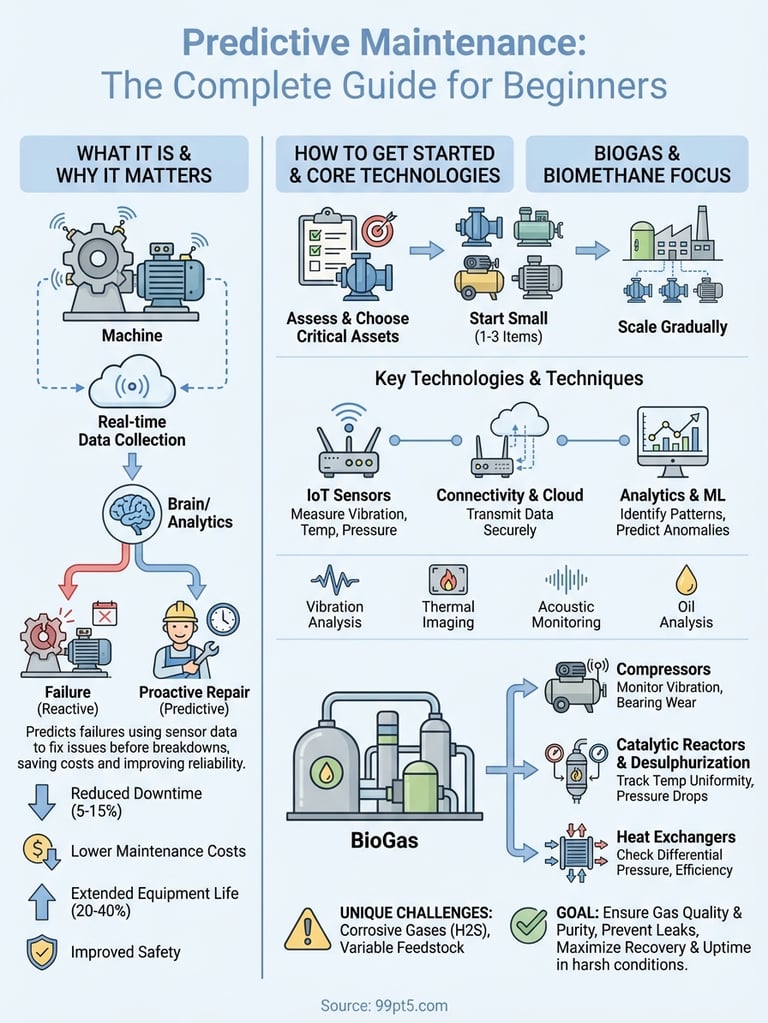 Predictive Maintenance:
The Complete Guide for Beginners

WHAT IT IS & WHY IT MATTERS

Machine

Real-time Data Collection

Brain/ Analytics

Failure (Reactive)

Proactive Repair (Predictive)

Predicts failures using sensor data to fix issues before breakdowns, saving costs and improving reliability.

Reduced Downtime (5-15%)

Lower Maintenance Costs

Extended Equipment Life (20-40%)

Improved Safety

HOW TO GET STARTED & CORE TECHNOLOGIES

BIOGAS & BIOMETHANE FOCUS

Assess & Choose Critical Assets

Start Small (1-3 Items)

Scale Gradually

Key Technologies & Techniques

IoT Sensors
Measure Vibration, Temp, Pressure

Connectivity & Cloud
Transmit Data Securely

Analytics & ML
Identify Patterns, Predict Anomalies

Vibration Analysis

Thermal Imaging

Acoustic Monitoring

Oil Analysis

BioGas

Compressors
Monitor Vibration, Bearing Wear

Catalytic Reactors & Desulphurization
Track Temp Uniformity, Pressure Drops

Heat Exchangers
Check Differential Pressure, Efficiency

UNIQUE CHALLENGES: Corrosive Gases (H2S), Variable Feedstock

GOAL: Ensure Gas Quality & Purity, Prevent Leaks, Maximize Recovery & Uptime in harsh conditions.

Source: 99pt5.com