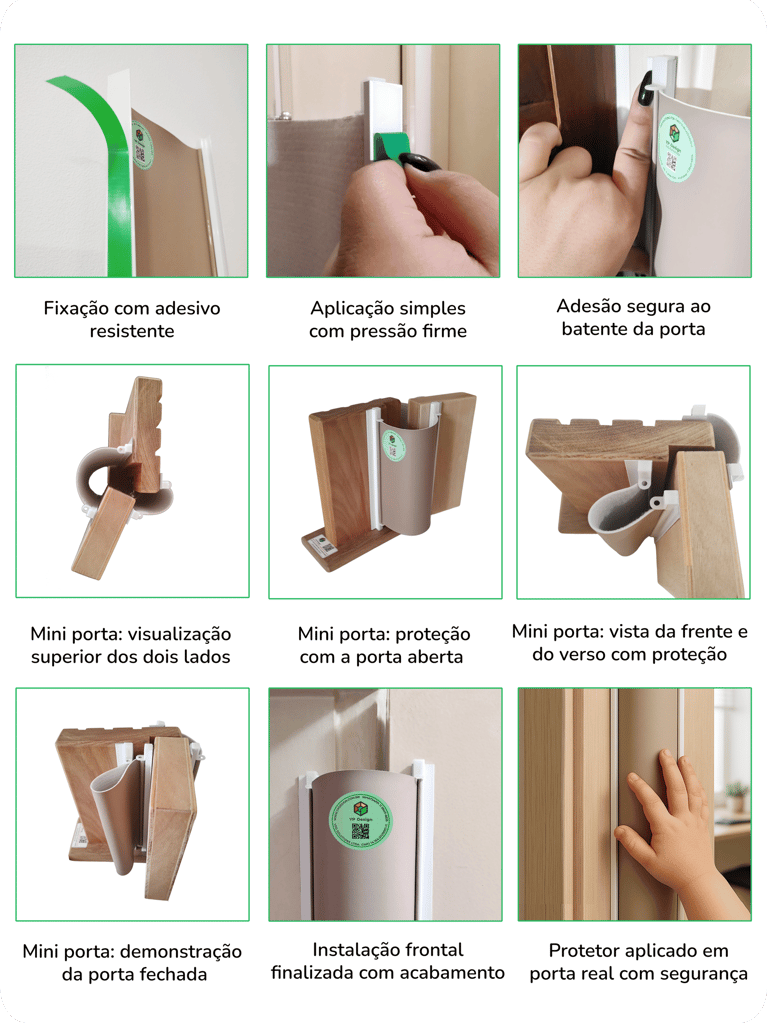 Fixação com adesivo resistente

Aplicação simples com pressão firme

Adesão segura ao batente da porta

Mini porta: visualização superior dos dois lados

Mini porta: proteção com a porta aberta

Mini porta: vista da frente e do verso com proteção

Mini porta: demonstração da porta fechada

Instalação frontal finalizada com acabamento

Protetor aplicado em porta real com segurança