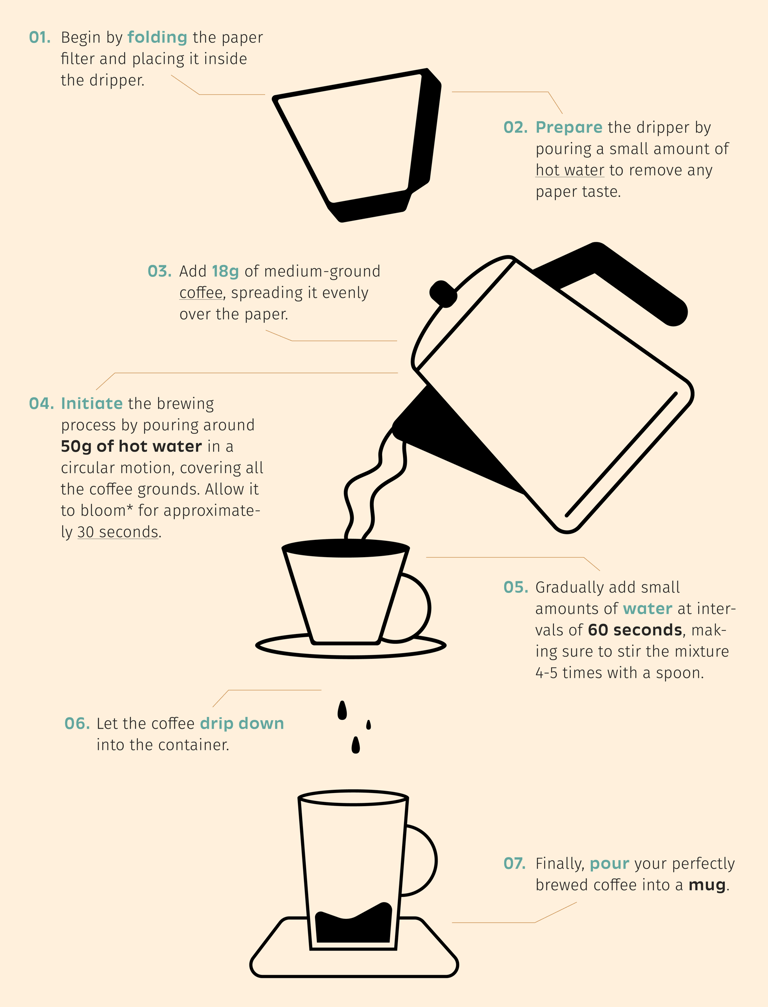 01. Begin by folding the paper filter and placing it inside the dripper.

02. Prepare the dripper by pouring a small amount of hot water to remove any paper taste.

03. Add 18g of medium-ground coffee, spreading it evenly over the paper.

04. Initiate the brewing process by pouring around 50g of hot water in a circular motion, covering all the coffee grounds. Allow it to bloom* for approximately 30 seconds.

05. Gradually add small amounts of water at intervals of 60 seconds, making sure to stir the mixture 4-5 times with a spoon.

06. Let the coffee drip down into the container.

07. Finally, pour your perfectly brewed coffee into a mug.