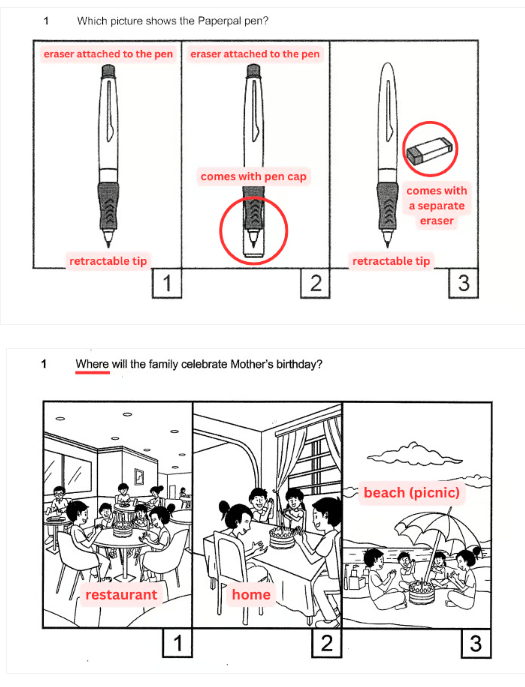 1 Which picture shows the Paperpal pen?

eraser attached to the pen

retractable tip

1

eraser attached to the pen

comes with pen cap

2

comes with a separate eraser

retractable tip

3

1 Where will the family celebrate Mother's birthday?

restaurant

1

home

2

beach (picnic)

3