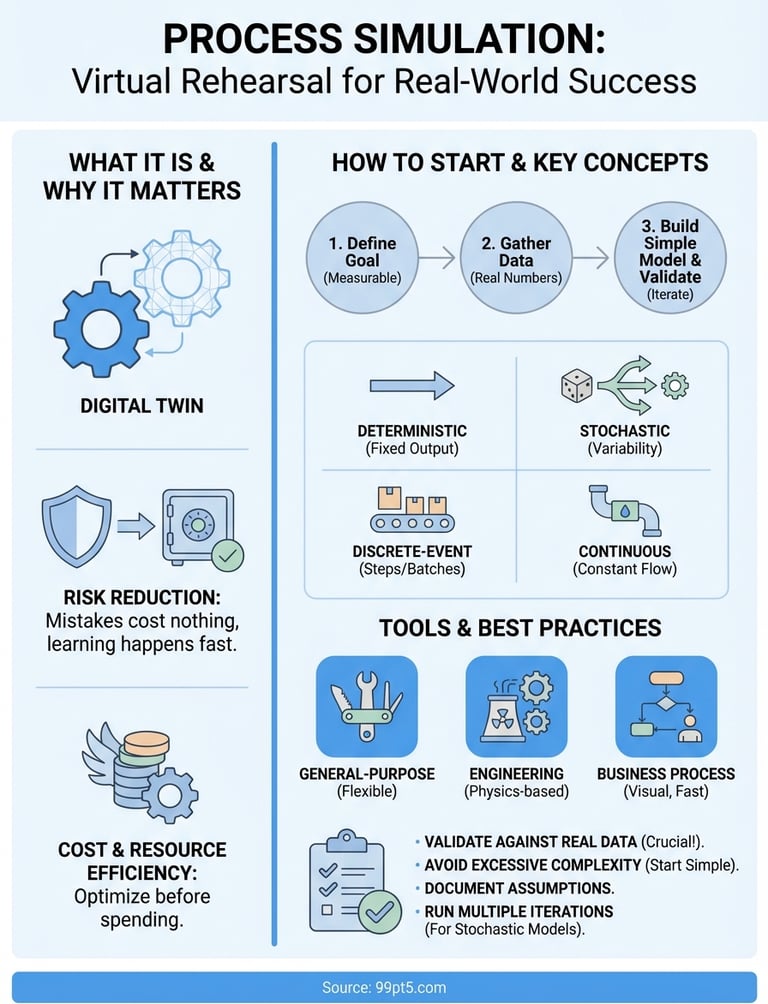 PROCESS SIMULATION:
Virtual Rehearsal for Real-World Success

WHAT IT IS & WHY IT MATTERS

DIGITAL TWIN

RISK REDUCTION:
Mistakes cost nothing, learning happens fast.

COST & RESOURCE EFFICIENCY:
Optimize before spending.

HOW TO START & KEY CONCEPTS

1. Define Goal
(Measurable)

2. Gather Data
(Real Numbers)

3. Build Simple Model & Validate
(Iterate)

DETERMINISTIC
(Fixed Output)

STOCHASTIC
(Variability)

DISCRETE-EVENT
(Steps/Batches)

CONTINUOUS
(Constant Flow)

TOOLS & BEST PRACTICES

GENERAL-PURPOSE
(Flexible)

ENGINEERING
(Physics-based)

BUSINESS PROCESS
(Visual, Fast)

• VALIDATE AGAINST REAL DATA (Crucial!).
• AVOID EXCESSIVE COMPLEXITY (Start Simple).
• DOCUMENT ASSUMPTIONS.
• RUN MULTIPLE ITERATIONS (For Stochastic Models).

Source: 99pt5.com