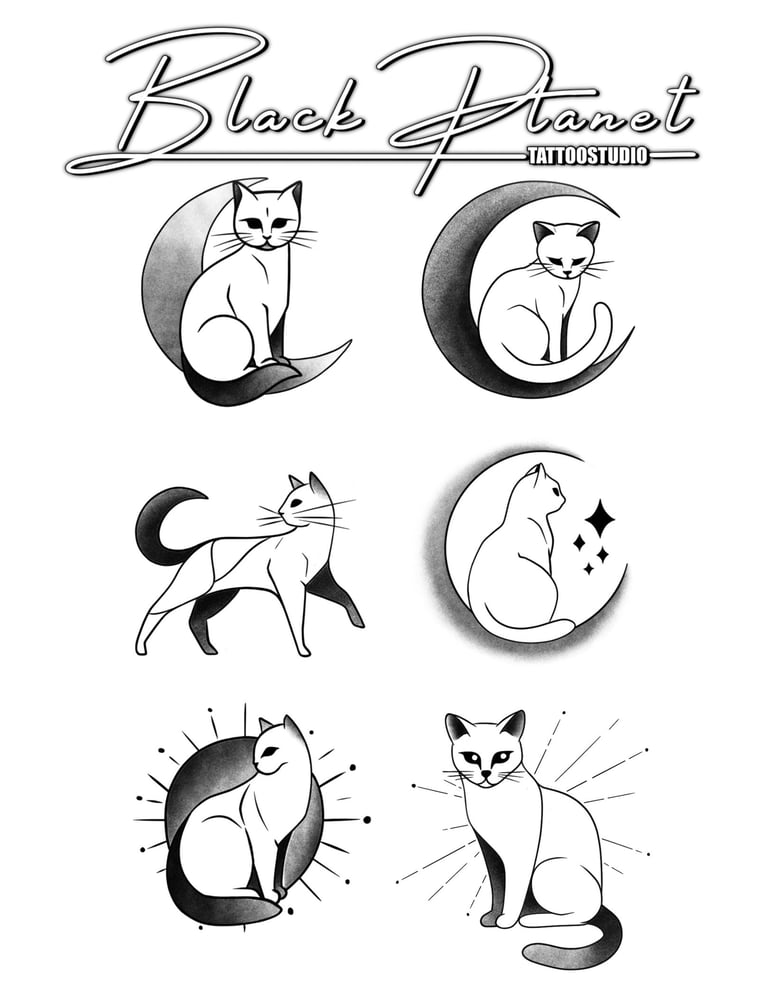 Black Planet
TATTOOSTUDIO