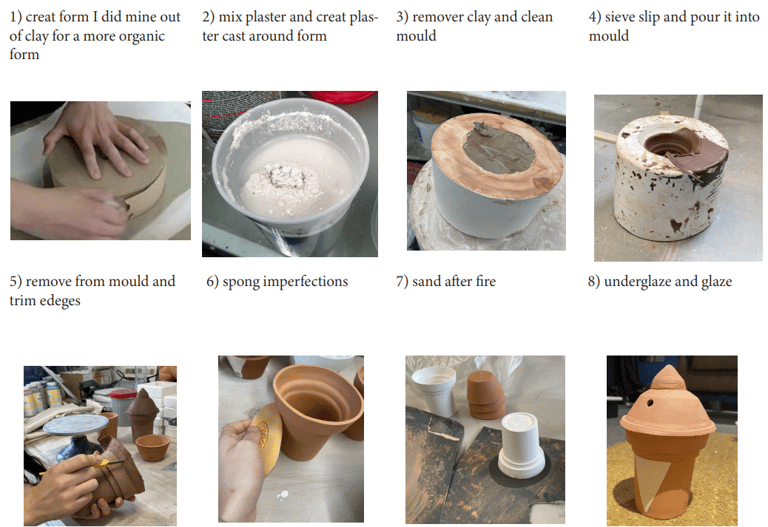 1) creat form I did mine out of clay for a more organic form

2) mix plaster and creat plaster cast around form

3) remover clay and clean mould

4) sieve slip and pour it into mould

5) remove from mould and trim edeges

6) spong imperfections

7) sand after fire

8) underglaze and glaze