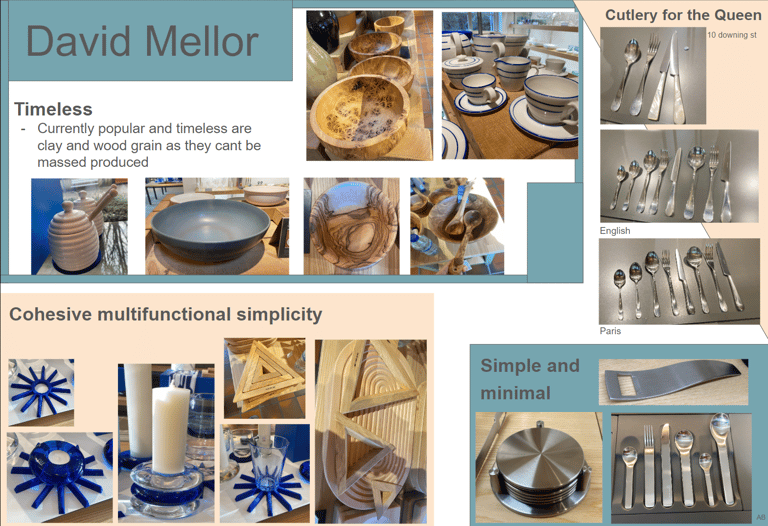 David Mellor

Timeless

- Currently popular and timeless are clay and wood grain as they cant be massed produced

Cutlery for the Queen

10 downing st

English

Paris

Cohesive multifunctional simplicity

Simple and minimal

AB