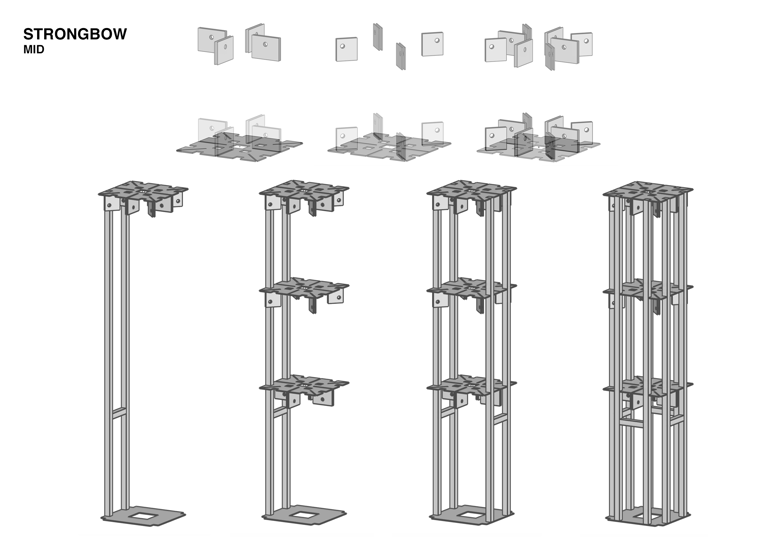 STRONGBOW
MID