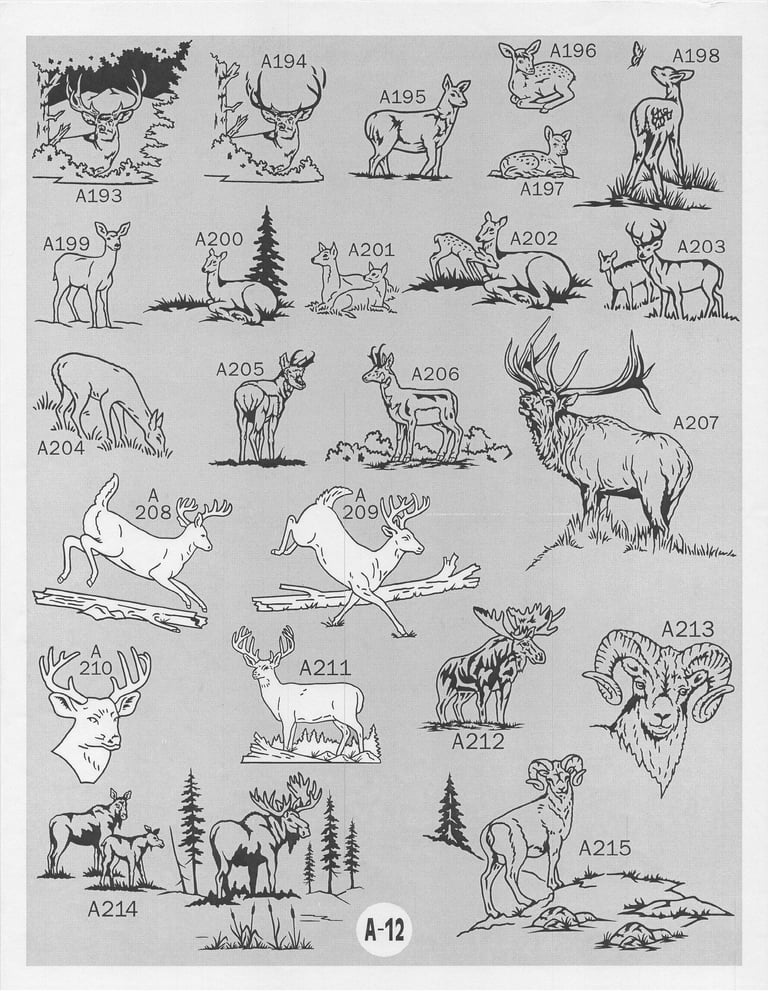 A193
A194
A195
A196
A197
A198
A199
A200
A201
A202
A203
A204
A205
A206
A207
A 208
A 209
A 210
A211
A212
A213
A214
A215
A-12