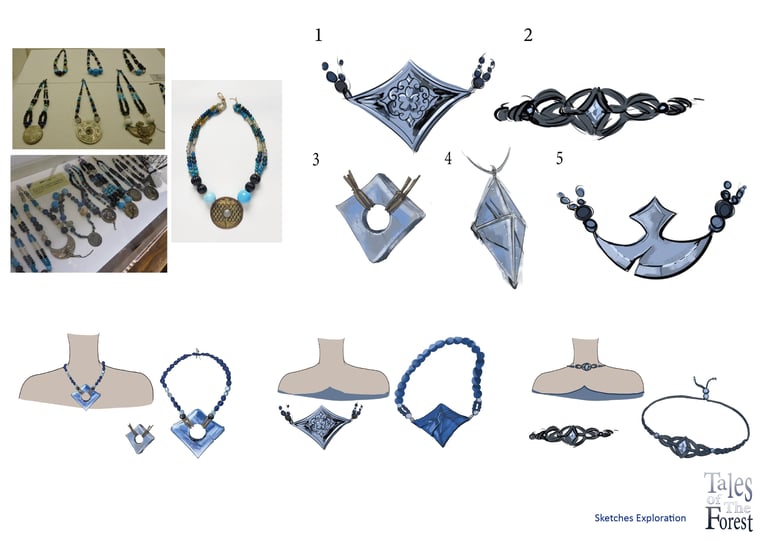 1

2

3

4

5

Sketches Exploration

Tales of The Forest