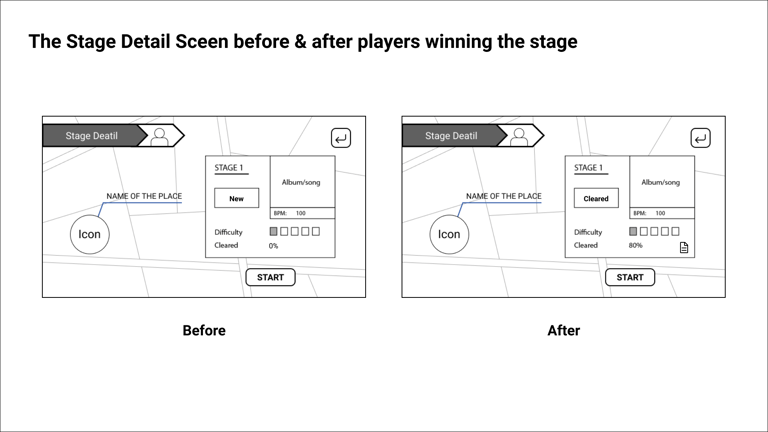 The Stage Detail Sceen before & after players winning the stage

Stage Deatil

NAME OF THE PLACE

Icon

STAGE 1

New

Album/song

BPM: 100

Difficulty

Cleared 0%

START

Before

Stage Deatil

NAME OF THE PLACE

Icon

STAGE 1

Cleared

Album/song

BPM: 100

Difficulty

Cleared 80%

START

After