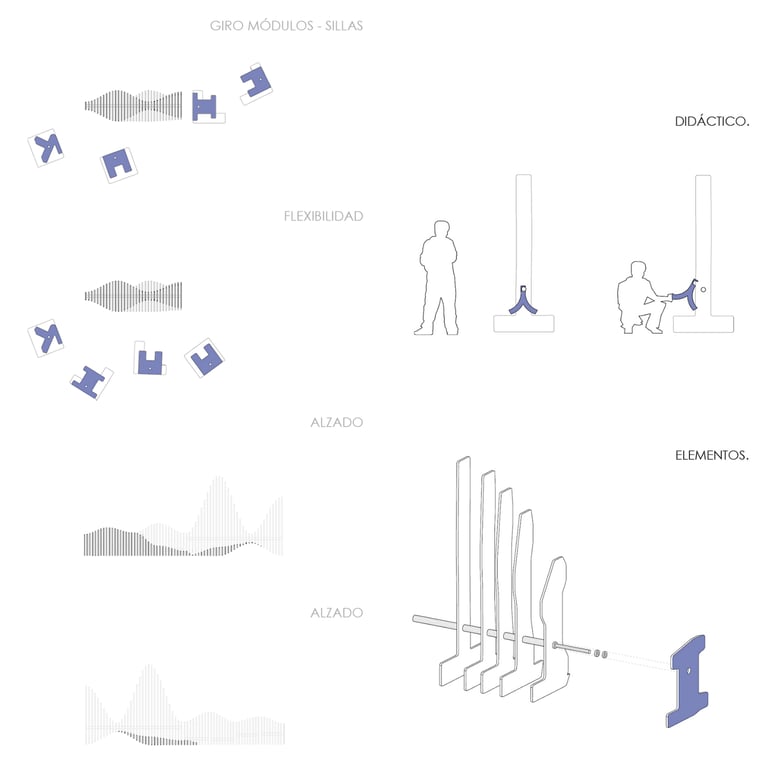 GIRO MÓDULOS - SILLAS

DIDÁCTICO.

FLEXIBILIDAD

ALZADO

ELEMENTOS.

ALZADO