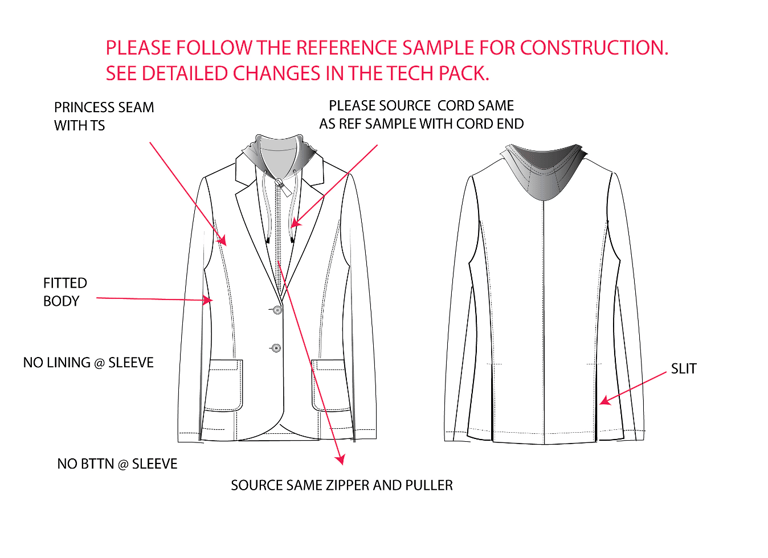 PLEASE FOLLOW THE REFERENCE SAMPLE FOR CONSTRUCTION.
SEE DETAILED CHANGES IN THE TECH PACK.

PRINCESS SEAM WITH TS

PLEASE SOURCE CORD SAME AS REF SAMPLE WITH CORD END

FITTED BODY

NO LINING @ SLEEVE

SLIT

NO BTTN @ SLEEVE

SOURCE SAME ZIPPER AND PULLER