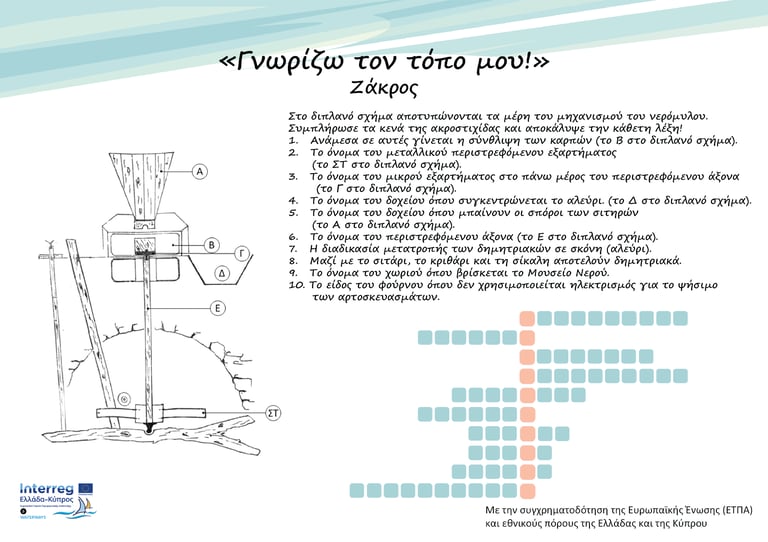 «Γνωρίζω τον τόπο μου!»
Ζάκρος

Στο διπλανό σχήμα αποτυπώνονται τα μέρη του μηχανισμού του νερόμυλου. Συμπλήρωσε τα κενά της ακροστιχίδας και αποκάλυψε την κάθετη λέξη!
1. Ανάμεσα σε αυτές γίνεται η σύνθλιψη των καρπών (το Β στο διπλανό σχήμα).
2. Το όνομα του μεταλλικού περιστρεφόμενου εξαρτήματος (το ΣΤ στο διπλανό σχήμα).
3. Το όνομα του μικρού εξαρτήματος στο πάνω μέρος του περιστρεφόμενου άξονα (το Γ στο διπλανό σχήμα).
4. Το όνομα του δοχείου όπου συγκεντρώνεται το αλεύρι. (το Δ στο διπλανό σχήμα).
5. Το όνομα του δοχείου όπου μπαίνουν οι σπόροι των σιτηρών (το Α στο διπλανό σχήμα).
6. Το όνομα του περιστρεφόμενου άξονα (το Ε στο διπλανό σχήμα).
7. Η διαδικασία μετατροπής των δημητριακών σε σκόνη (αλεύρι).
8. Μαζί με το σιτάρι, το κριθάρι και τη σίκαλη αποτελούν δημητριακά.
9. Το όνομα του χωριού όπου βρίσκεται το Μουσείο Νερού.
10. Το είδος του φούρνου όπου δεν χρησιμοποιείται ηλεκτρισμός για το ψήσιμο των αρτοσκευασμάτων.

Α
Β
Γ
Δ
Ε
ΣΤ

Interreg
Ελλάδα-Κύπρος

Με την συγχρηματοδότηση της Ευρωπαϊκής Ένωσης (ΕΤΠΑ) και εθνικούς πόρους της Ελλάδας και της Κύπρου