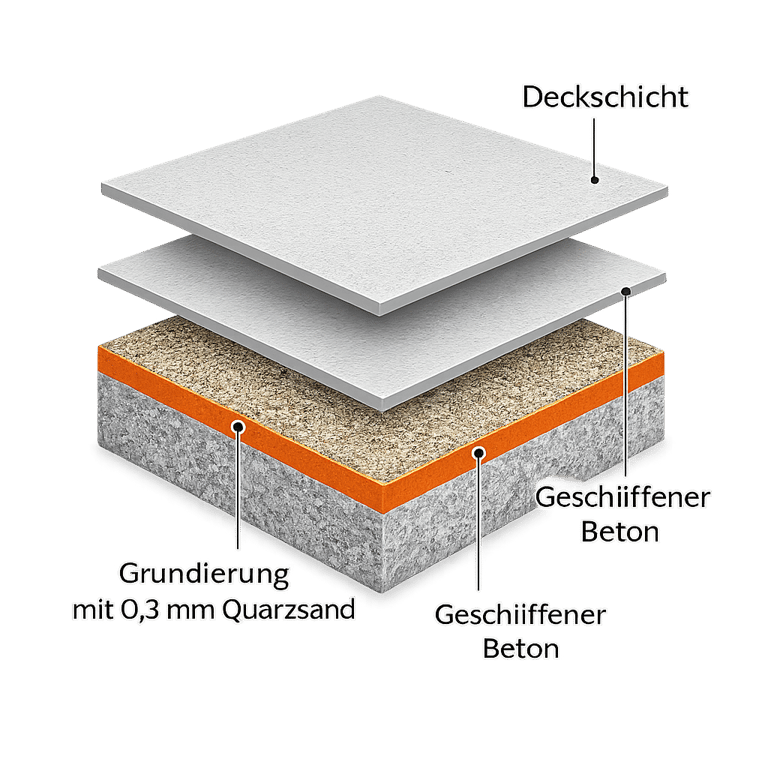 Deckschicht

Geschiiffener Beton

Grundierung mit 0,3 mm Quarzsand

Geschiiffener Beton