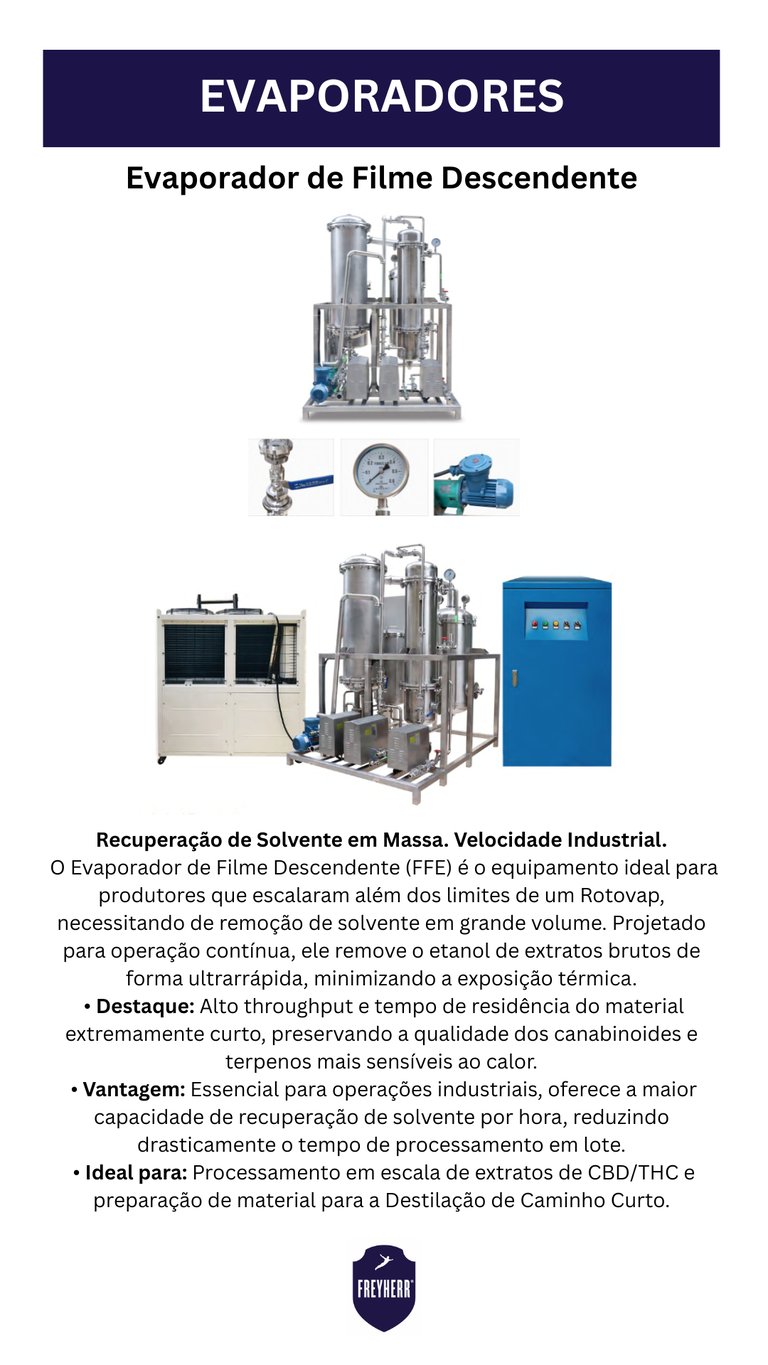 EVAPORADORES

Evaporador de Filme Descendente

Recuperação de Solvente em Massa. Velocidade Industrial.
O Evaporador de Filme Descendente (FFE) é o equipamento ideal para produtores que escalaram além dos limites de um Rotovap, necessitando de remoção de solvente em grande volume. Projetado para operação contínua, ele remove o etanol de extratos brutos de forma ultrarrápida, minimizando a exposição térmica.
• Destaque: Alto throughput e tempo de residência do material extremamente curto, preservando a qualidade dos canabinoides e terpenos mais sensíveis ao calor.
• Vantagem: Essencial para operações industriais, oferece a maior capacidade de recuperação de solvente por hora, reduzindo drasticamente o tempo de processamento em lote.
• Ideal para: Processamento em escala de extratos de CBD/THC e preparação de material para a Destilação de Caminho Curto.

FREYHERR