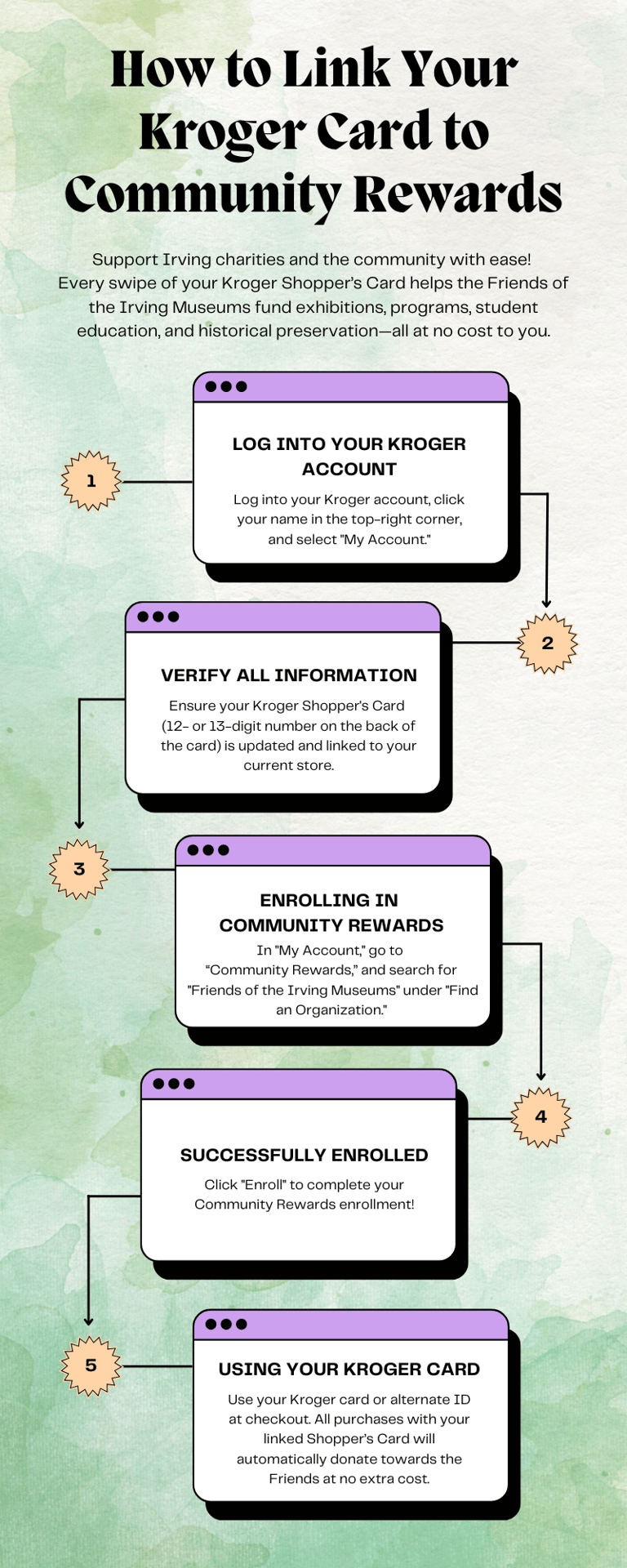 How to Link Your Kroger Card to Community Rewards

Support Irving charities and the community with ease! Every swipe of your Kroger Shopper's Card helps the Friends of the Irving Museums fund exhibitions, programs, student education, and historical preservation—all at no cost to you.

1

LOG INTO YOUR KROGER ACCOUNT

Log into your Kroger account, click your name in the top-right corner, and select "My Account."

2

VERIFY ALL INFORMATION

Ensure your Kroger Shopper's Card (12- or 13-digit number on the back of the card) is updated and linked to your current store.

3

ENROLLING IN COMMUNITY REWARDS

In "My Account," go to "Community Rewards," and search for "Friends of the Irving Museums" under "Find an Organization."

4

SUCCESSFULLY ENROLLED

Click "Enroll" to complete your Community Rewards enrollment!

5

USING YOUR KROGER CARD

Use your Kroger card or alternate ID at checkout. All purchases with your linked Shopper's Card will automatically donate towards the Friends at no extra cost.