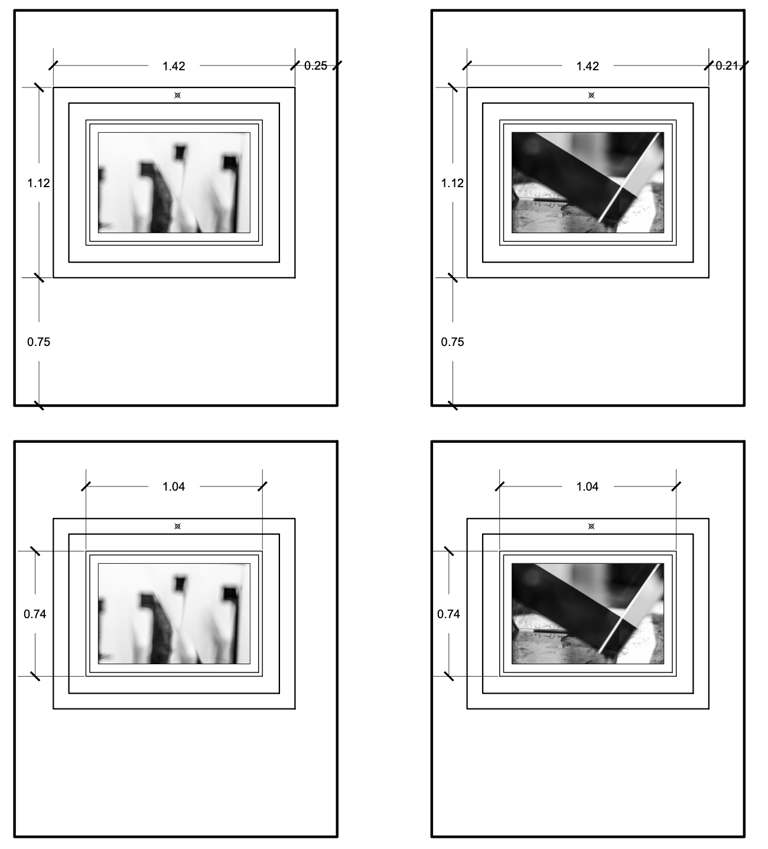 1.42
0.25
1.12
0.75

1.42
0.21
1.12
0.75

1.04
0.74

1.04
0.74