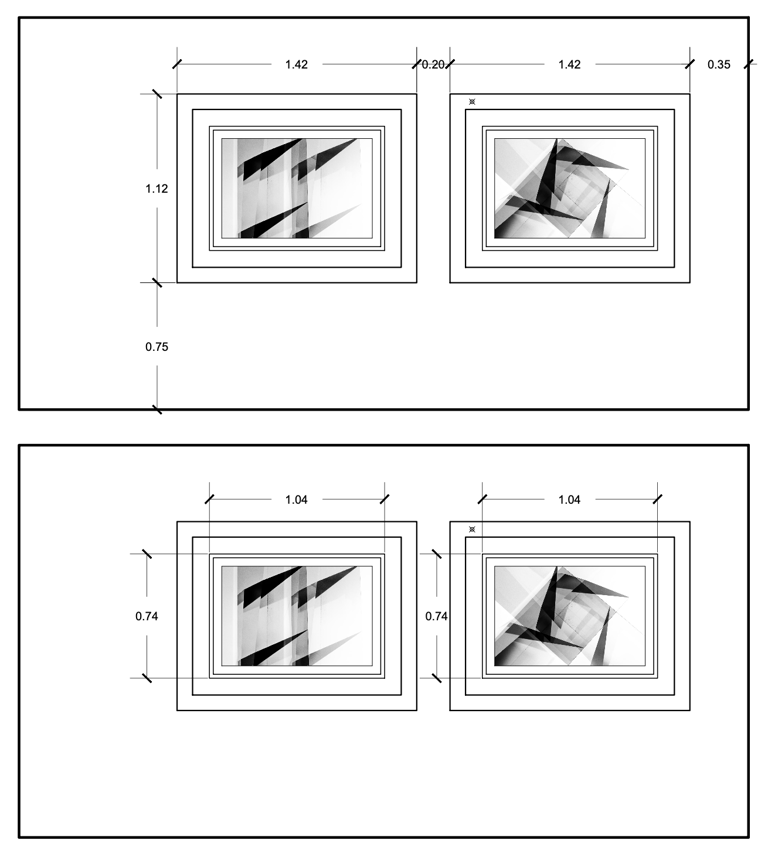 1.42
0.20
1.42
0.35
1.12
0.75

1.04
1.04
0.74
0.74