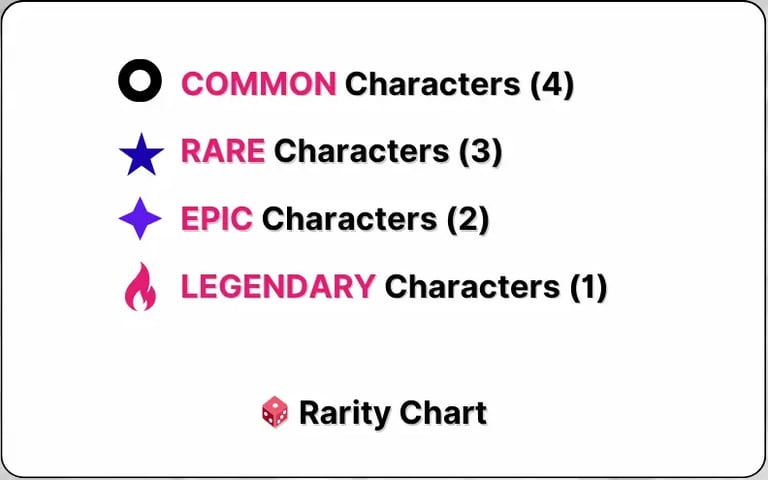 COMMON Characters (4)

RARE Characters (3)

EPIC Characters (2)

LEGENDARY Characters (1)

Rarity Chart