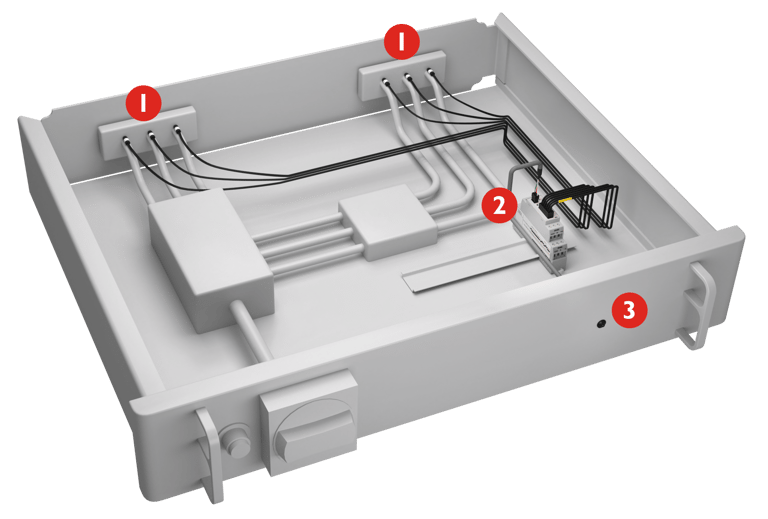 1
1
2
3