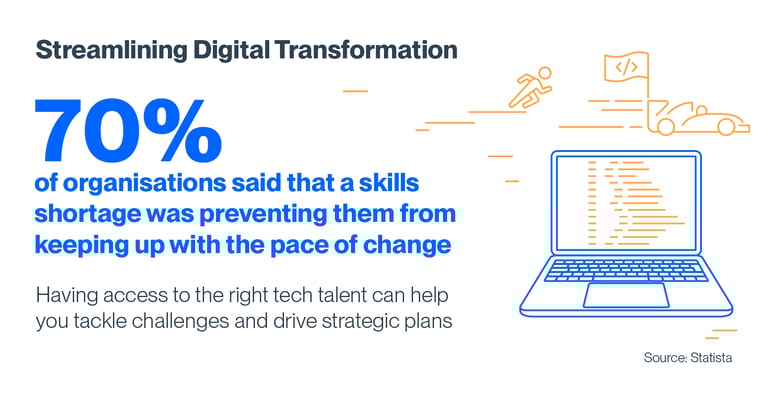 Streamlining Digital Transformation

70%

of organisations said that a skills shortage was preventing them from keeping up with the pace of change

Having access to the right tech talent can help you tackle challenges and drive strategic plans

</>

Source: Statista