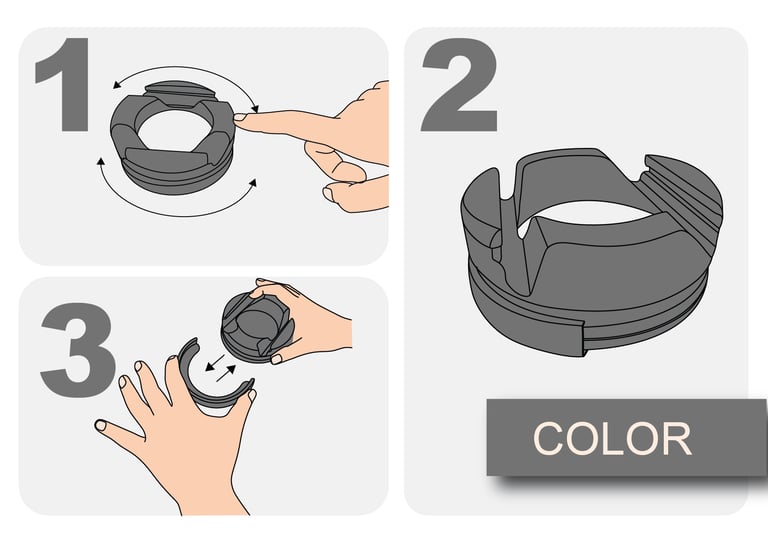 1

2

3

COLOR