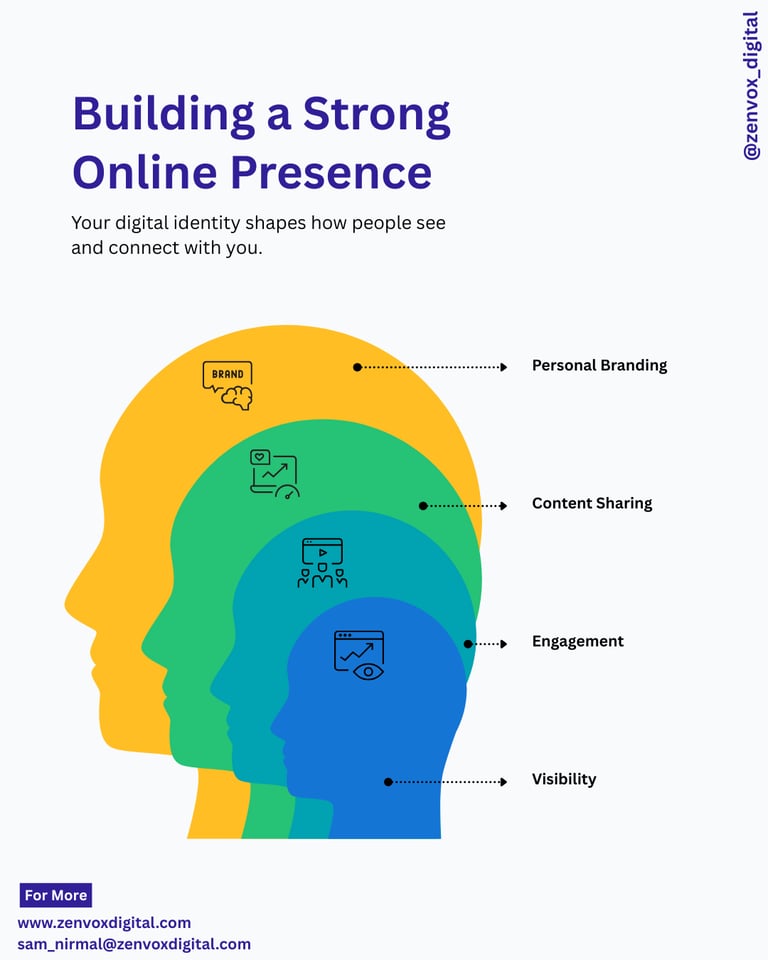 @zenvox_digital

Building a Strong Online Presence

Your digital identity shapes how people see and connect with you.

BRAND

Personal Branding

Content Sharing

Engagement

Visibility

For More

www.zenvoxdigital.com
sam_nirmal@zenvoxdigital.com