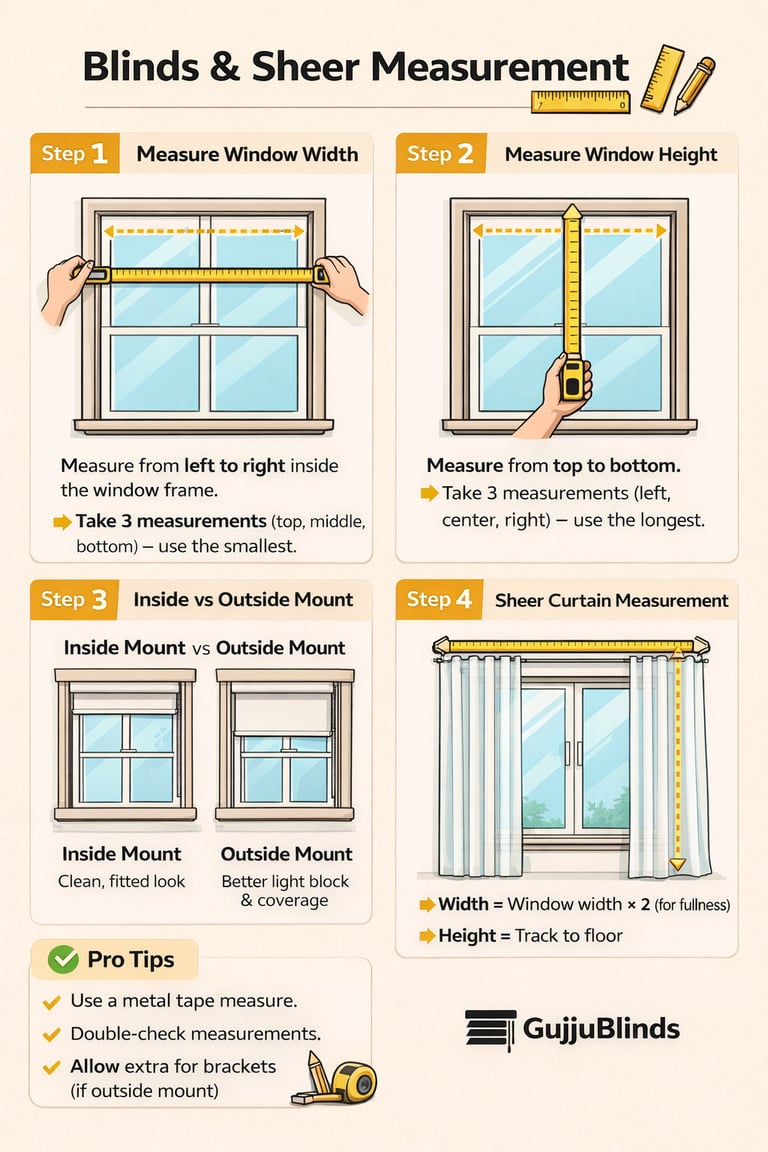 Blinds & Sheer Measurement

Step 1 Measure Window Width

Measure from left to right inside the window frame.

Take 3 measurements (top, middle, bottom) – use the smallest.

Step 2 Measure Window Height

Measure from top to bottom.

Take 3 measurements (left, center, right) – use the longest.

Step 3 Inside vs Outside Mount

Inside Mount vs Outside Mount

Inside Mount
Clean, fitted look

Outside Mount
Better light block & coverage

Step 4 Sheer Curtain Measurement

Width = Window width × 2 (for fullness)

Height = Track to floor

Pro Tips

Use a metal tape measure.

Double-check measurements.

Allow extra for brackets (if outside mount)

GujjuBlinds