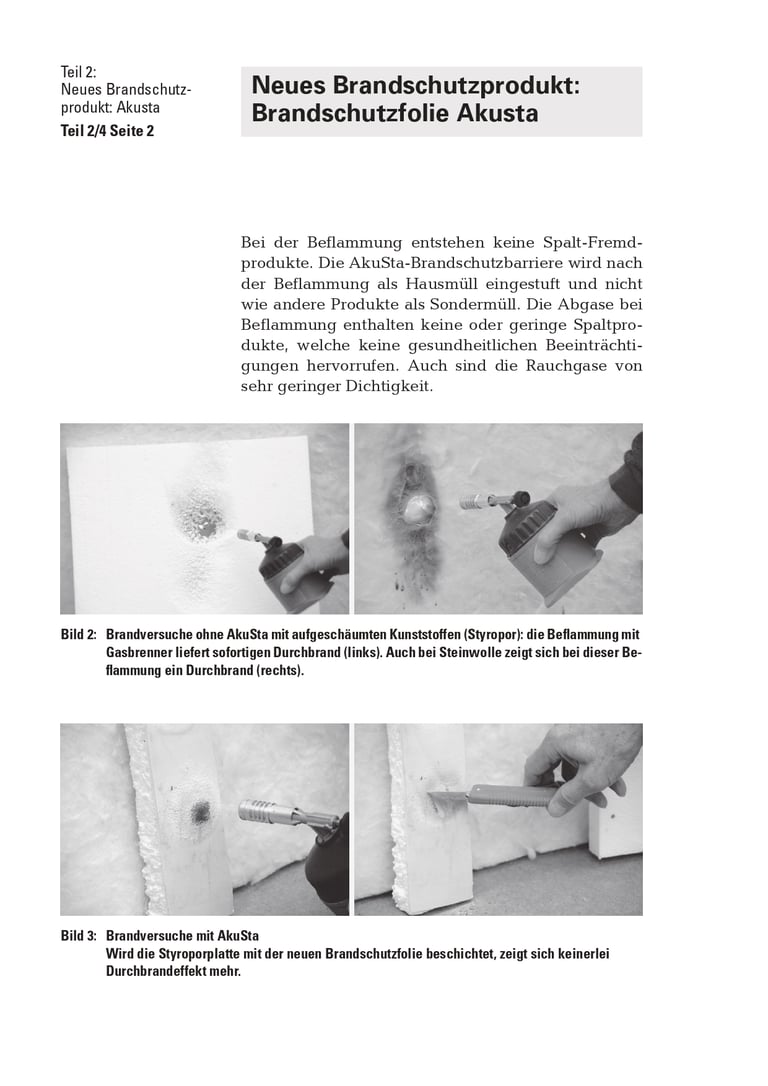 Teil 2:
Neues Brandschutzprodukt: Akusta
Teil 2/4 Seite 2

Neues Brandschutzprodukt: Brandschutzfolie Akusta

Bei der Beflammung entstehen keine Spalt-Fremdprodukte. Die AkuSta-Brandschutzbarriere wird nach der Beflammung als Hausmüll eingestuft und nicht wie andere Produkte als Sondermüll. Die Abgase bei Beflammung enthalten keine oder geringe Spaltprodukte, welche keine gesundheitlichen Beeinträchtigungen hervorrufen. Auch sind die Rauchgase von sehr geringer Dichtigkeit.

Bild 2: Brandversuche ohne AkuSta mit aufgeschäumten Kunststoffen (Styropor): die Beflammung mit Gasbrenner liefert sofortigen Durchbrand (links). Auch bei Steinwolle zeigt sich bei dieser Beflammung ein Durchbrand (rechts).

Bild 3: Brandversuche mit AkuSta
Wird die Styroporplatte mit der neuen Brandschutzfolie beschichtet, zeigt sich keinerlei Durchbrandeffekt mehr.