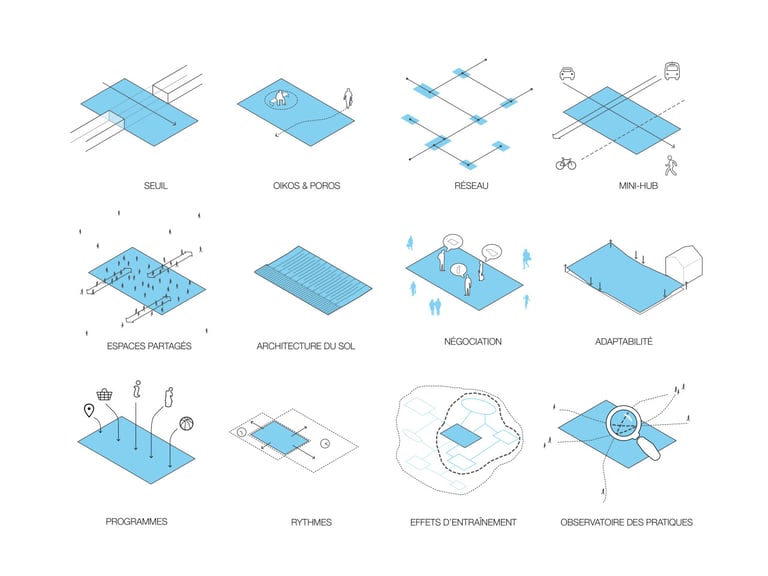 SEUIL

OIKOS & POROS

RÉSEAU

MINI-HUB

ESPACES PARTAGÉS

ARCHITECTURE DU SOL

NÉGOCIATION

ADAPTABILITÉ

PROGRAMMES

RYTHMES

EFFETS D'ENTRAÎNEMENT

OBSERVATOIRE DES PRATIQUES