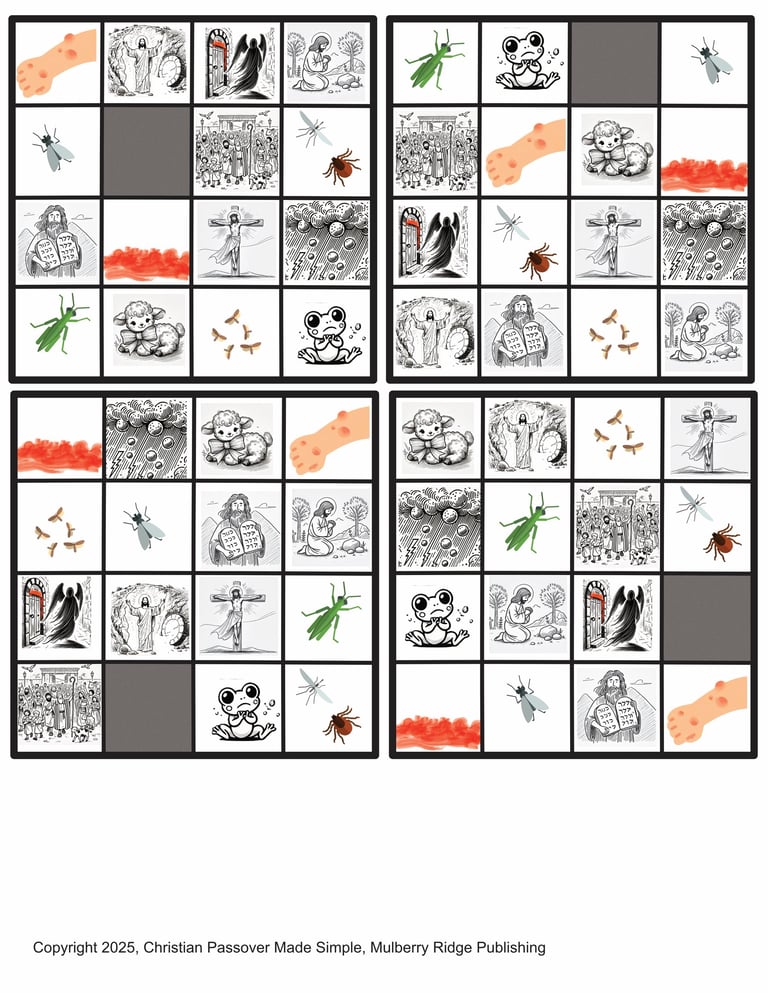 Copyright 2025, Christian Passover Made Simple, Mulberry Ridge Publishing