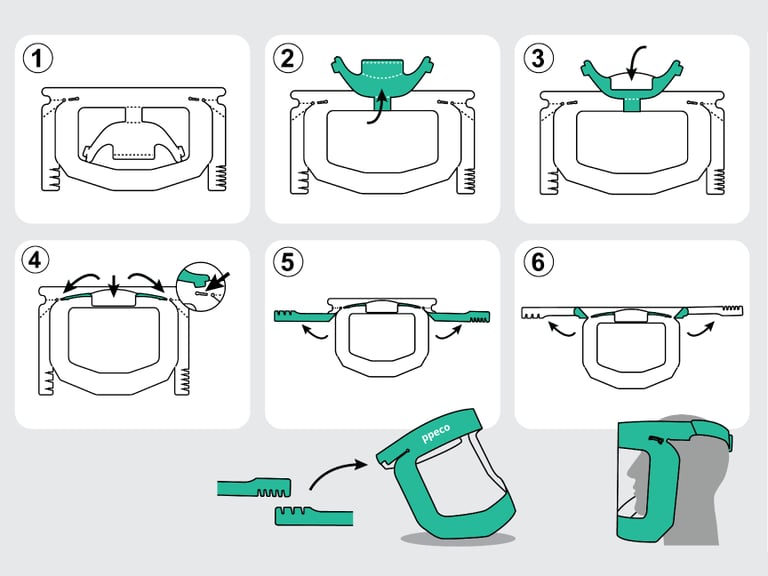 1

2

3

4

5

6

ppeco