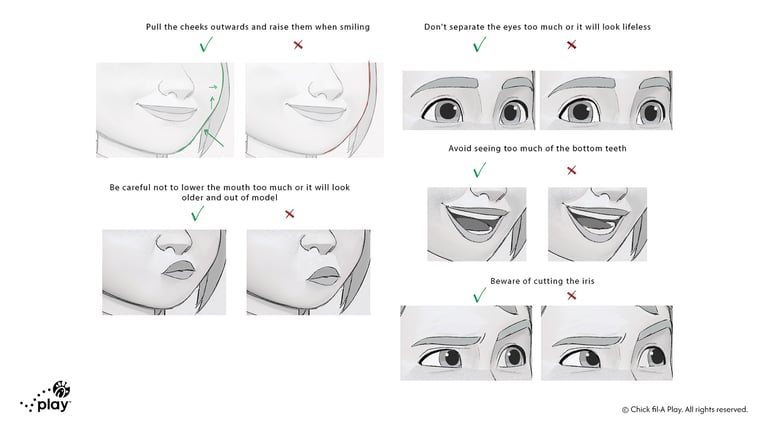 Pull the cheeks outwards and raise them when smiling

✓ ✗

Be careful not to lower the mouth too much or it will look older and out of model

✓ ✗

Don't separate the eyes too much or it will look lifeless

✓ ✗

Avoid seeing too much of the bottom teeth

✓ ✗

Beware of cutting the iris

✓ ✗

play

© Chick fil-A Play. All rights reserved.