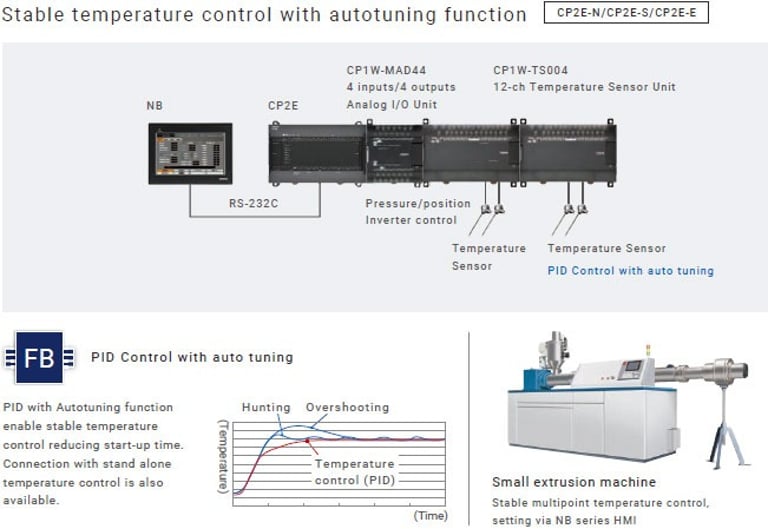 Stable temperature control with autotuning function

CP2E-N/CP2E-S/CP2E-E

NB

CP2E

CP1W-MAD44
4 inputs/4 outputs
Analog I/O Unit

CP1W-TS004
12-ch Temperature Sensor Unit

RS-232C

Pressure/position
Inverter control

Temperature Sensor

Temperature Sensor
PID Control with auto tuning

FB

PID Control with auto tuning

PID with Autotuning function enable stable temperature control reducing start-up time. Connection with stand alone temperature control is also available.

Hunting

Overshooting

(Temperature)

Temperature control (PID)

(Time)

Small extrusion machine

Stable multipoint temperature control, setting via NB series HMI