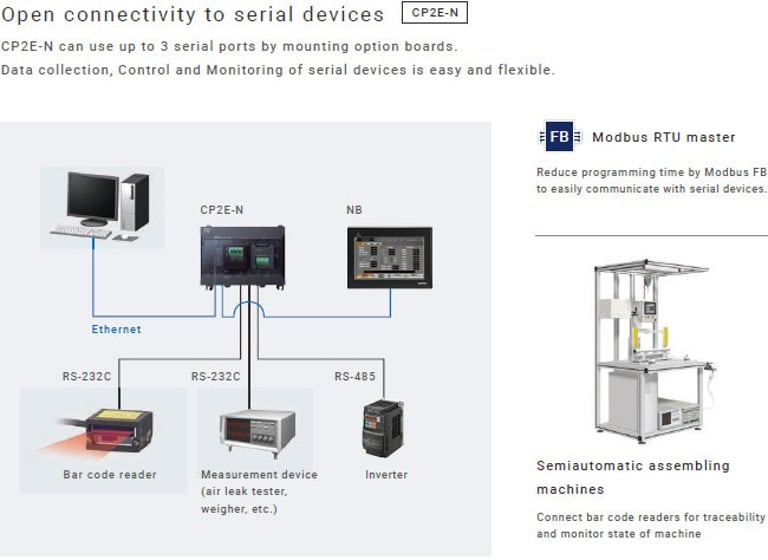 Open connectivity to serial devices CP2E-N

CP2E-N can use up to 3 serial ports by mounting option boards.
Data collection, Control and Monitoring of serial devices is easy and flexible.

CP2E-N

NB

Ethernet

RS-232C

RS-232C

RS-485

Bar code reader

Measurement device (air leak tester, weigher, etc.)

Inverter

FB Modbus RTU master

Reduce programming time by Modbus FB to easily communicate with serial devices.

Semiautomatic assembling machines

Connect bar code readers for traceability and monitor state of machine