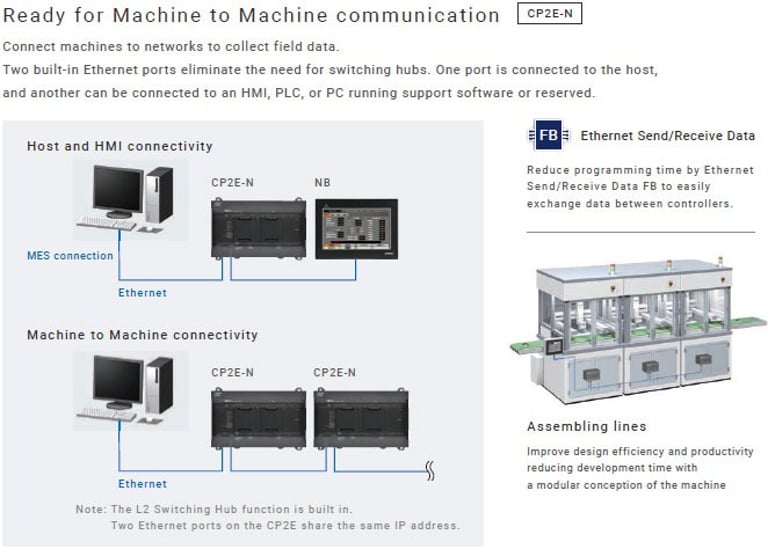 Ready for Machine to Machine communication CP2E-N

Connect machines to networks to collect field data.
Two built-in Ethernet ports eliminate the need for switching hubs. One port is connected to the host, and another can be connected to an HMI, PLC, or PC running support software or reserved.

Host and HMI connectivity

CP2E-N

NB

MES connection

Ethernet

Machine to Machine connectivity

CP2E-N

CP2E-N

Ethernet

Note: The L2 Switching Hub function is built in.
Two Ethernet ports on the CP2E share the same IP address.

FB Ethernet Send/Receive Data

Reduce programming time by Ethernet Send/Receive Data FB to easily exchange data between controllers.

Assembling lines

Improve design efficiency and productivity reducing development time with a modular conception of the machine