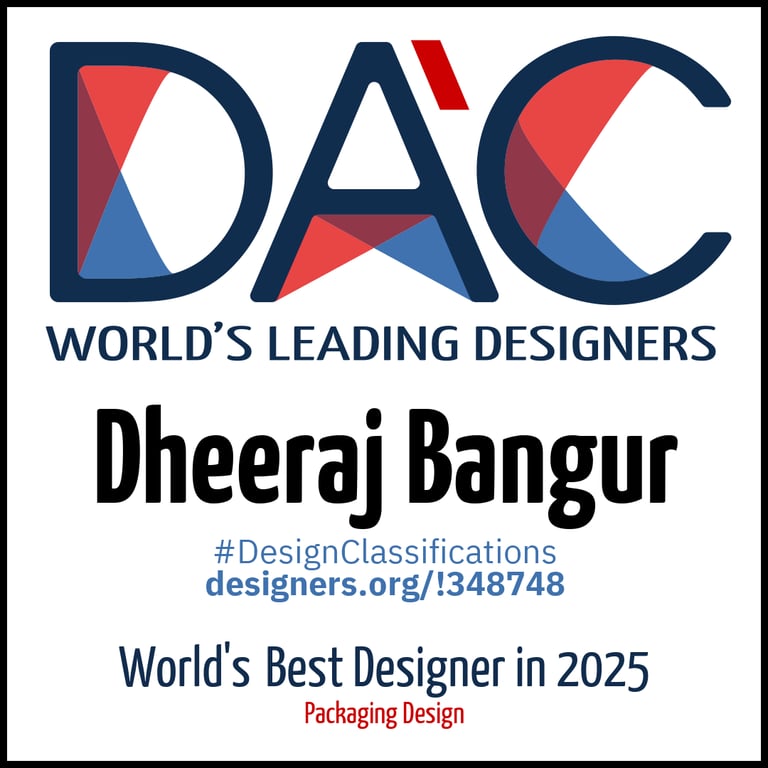 DAC
WORLD'S LEADING DESIGNERS

Dheeraj Bangur

#DesignClassifications
designers.org/!348748

World's Best Designer in 2025
Packaging Design