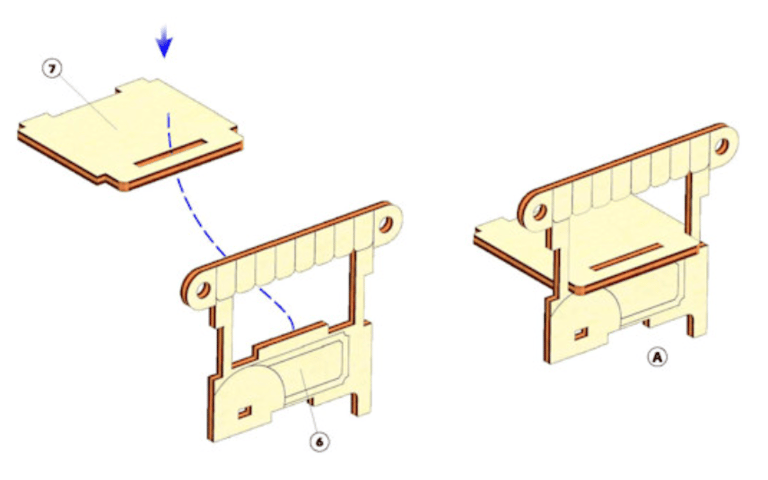 7

6

A