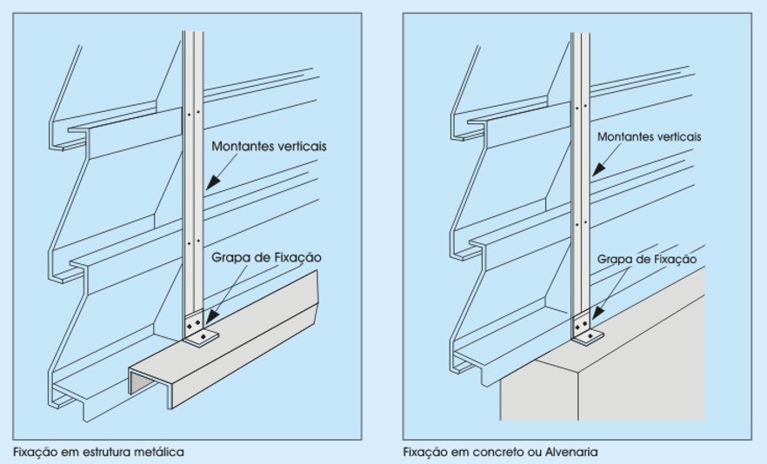 Montantes verticais

Grapa de Fixação

Fixação em estrutura metálica

Montantes verticais

Grapa de Fixação

Fixação em concreto ou Alvenaria